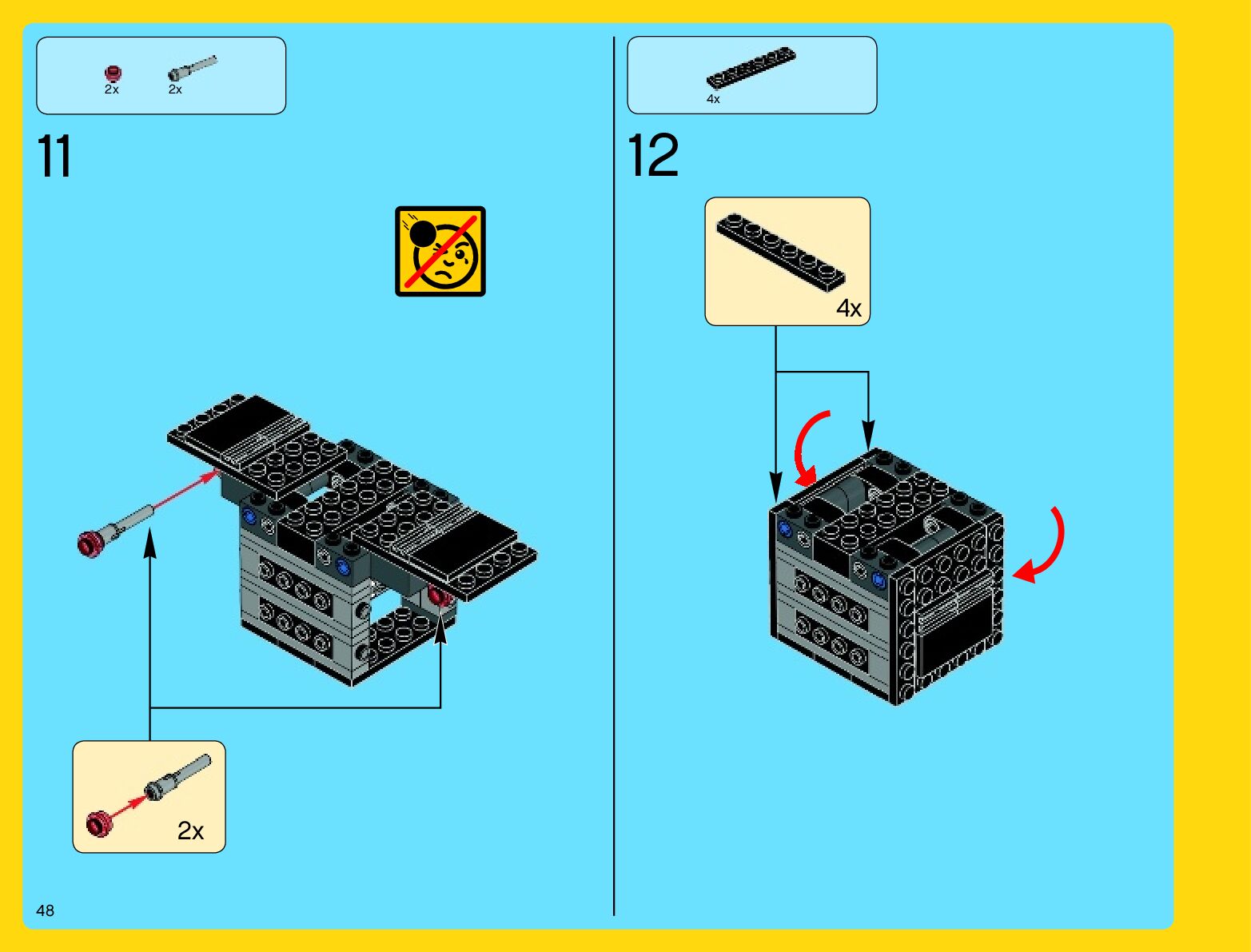 2x 2x

11

2x

48

4x

12

4x