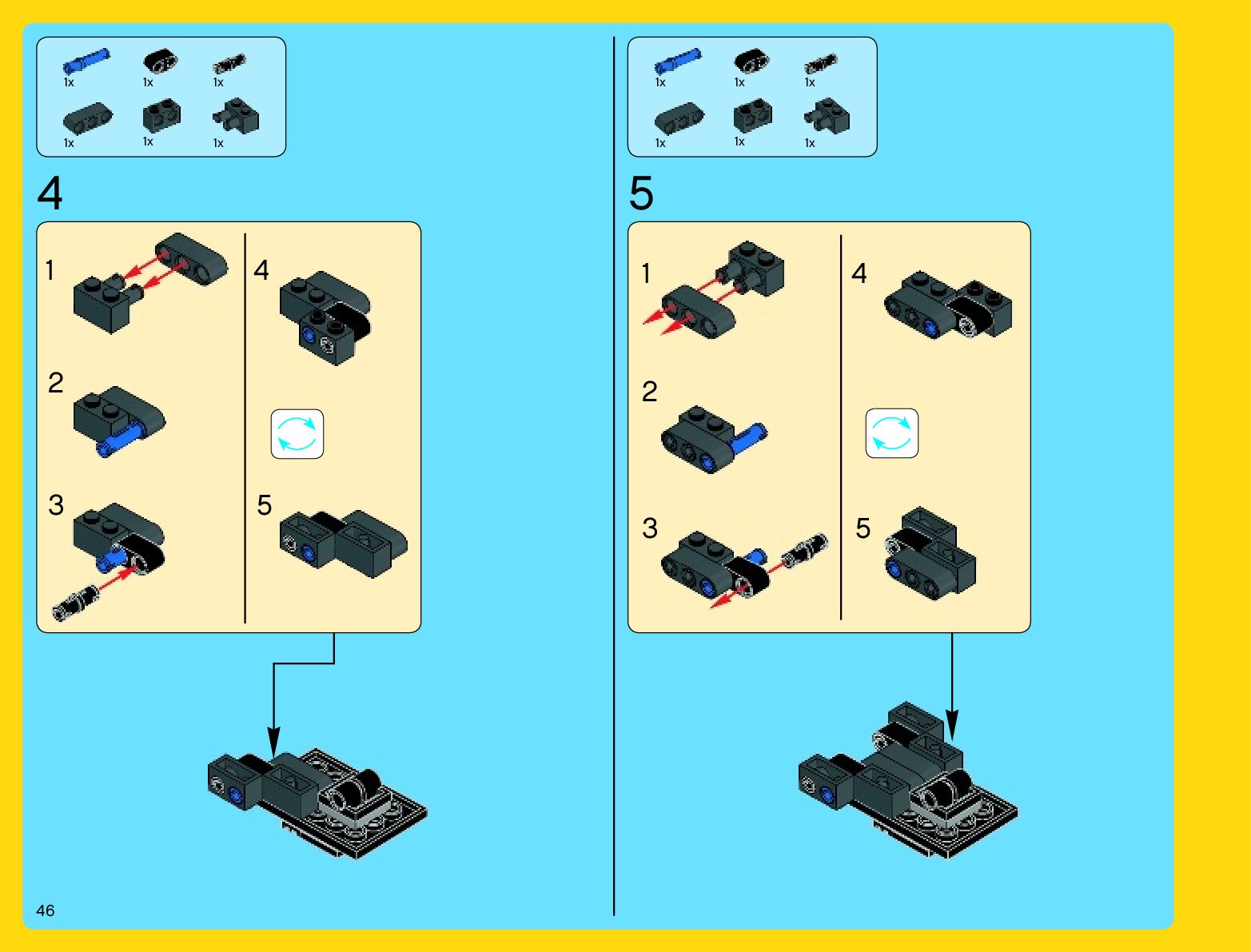 1x 1x 1x
1x 1x 1x

4

1

2

3

4

5

1x 1x 1x
1x 1x 1x

5

1

2

3

4

5

46