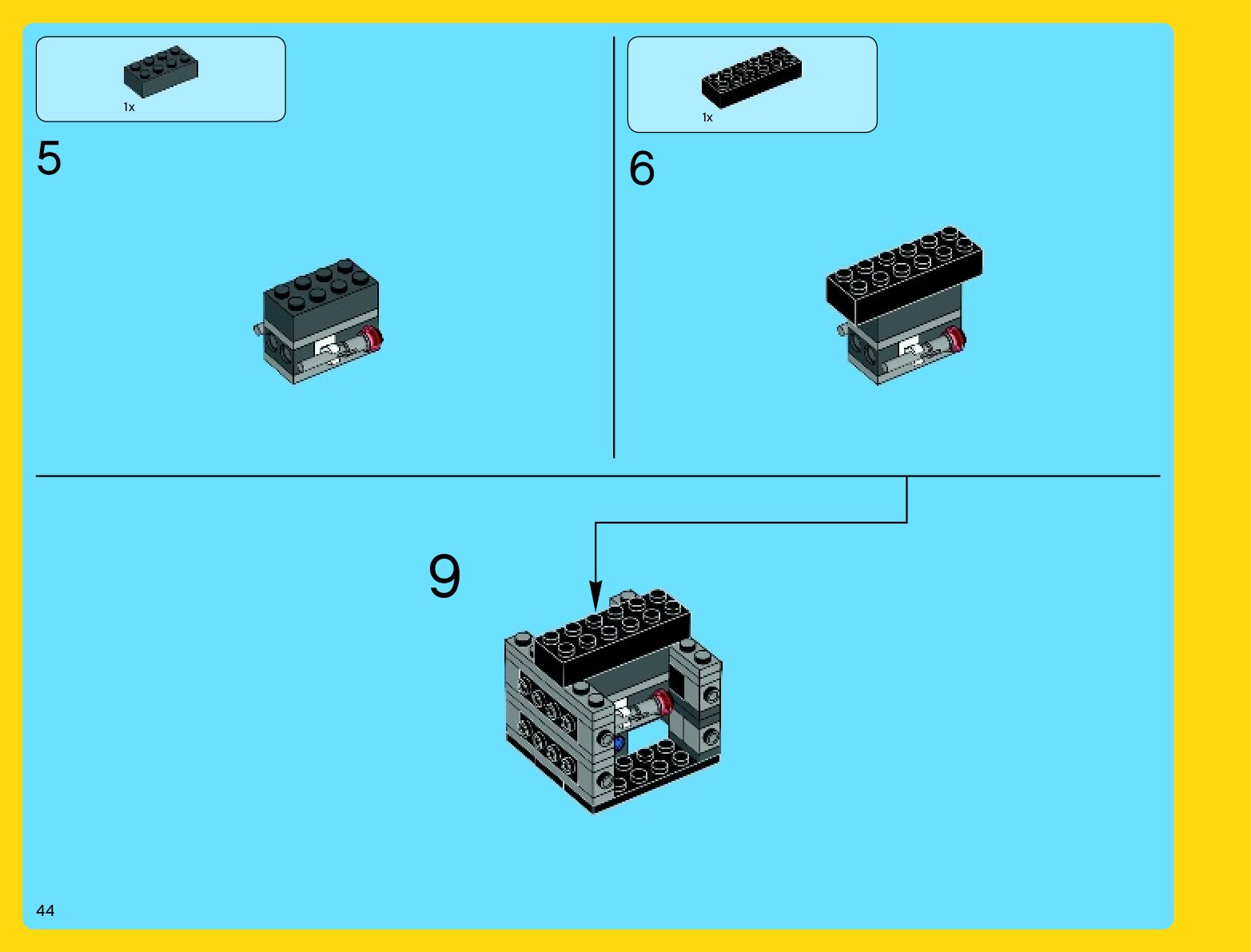 1x

5

1x

6

9

44