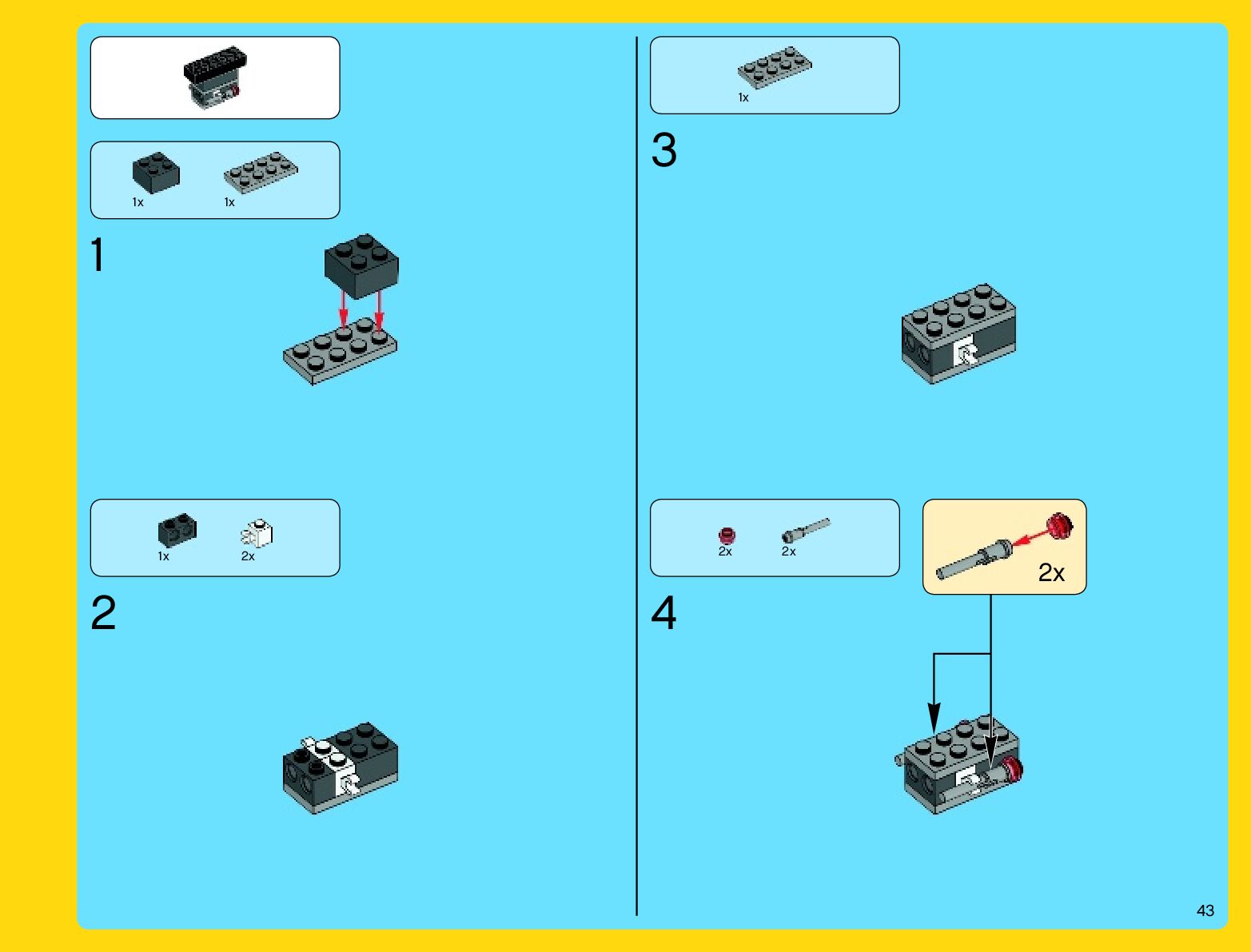 1x 1x

1

1x 2x

2

1x

3

2x 2x

2x

4

43