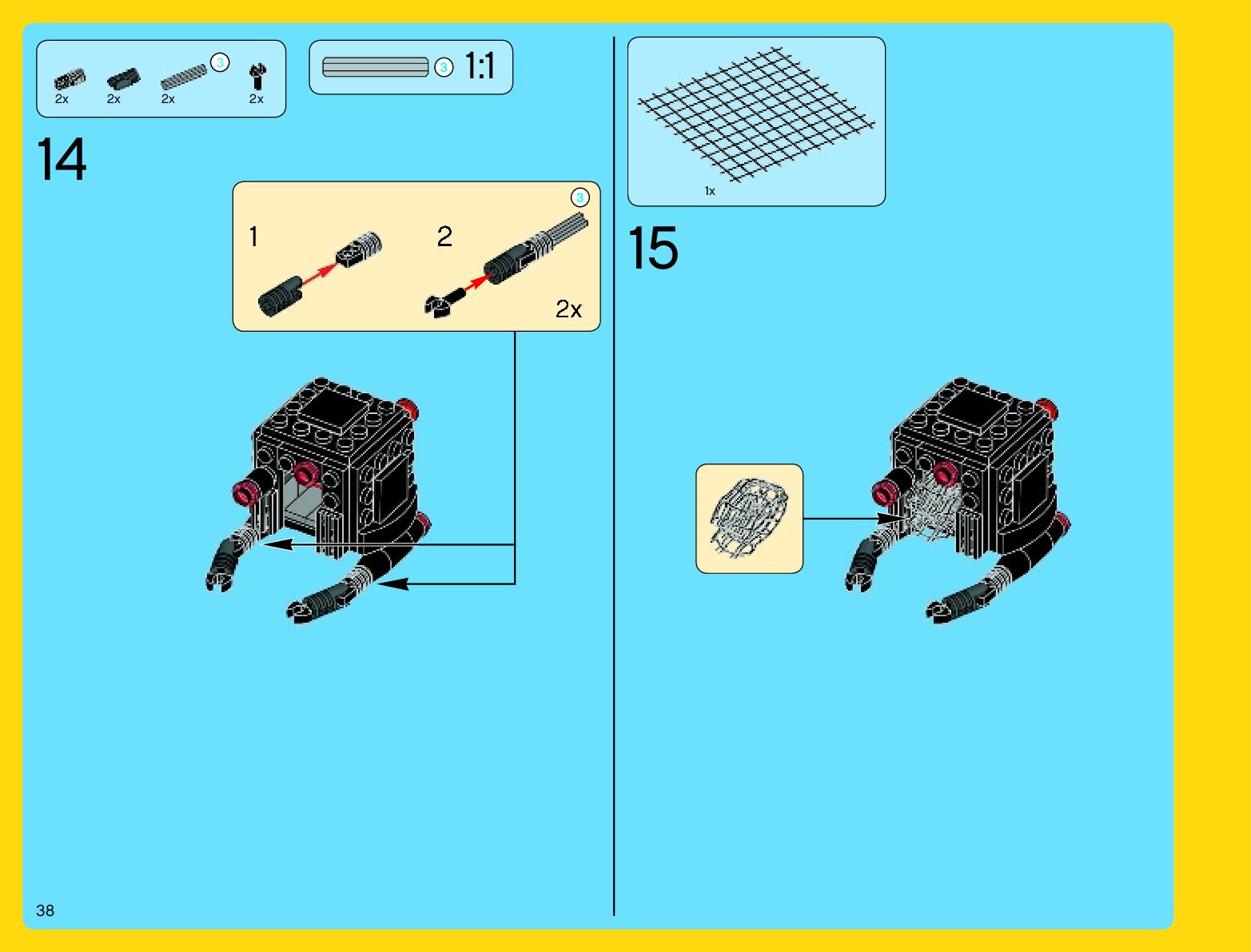 2x 2x 2x 3 2x

3 1:1

14

3
1 2
2x

1x

15

38