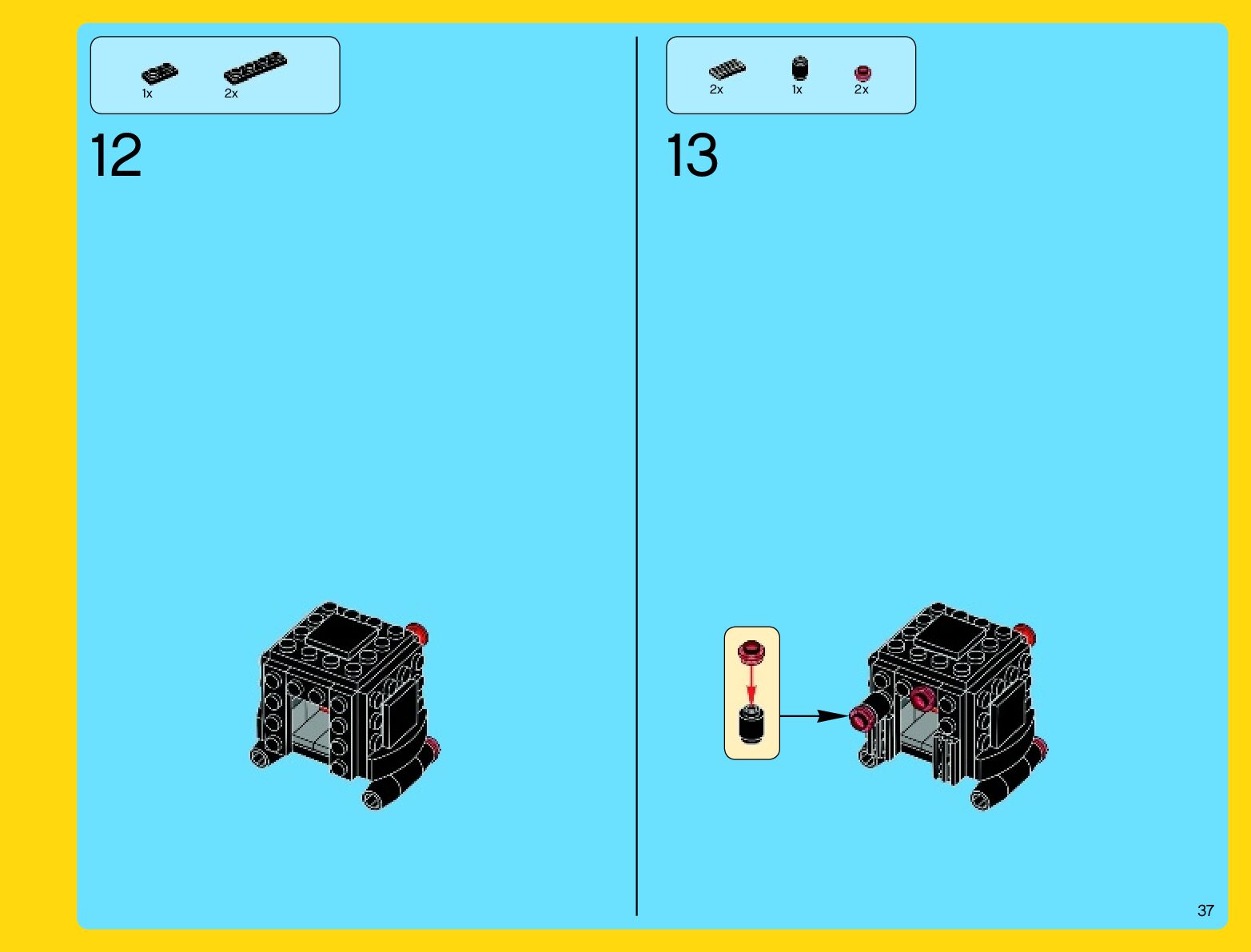 1x 2x

12

2x 1x 2x

13

37