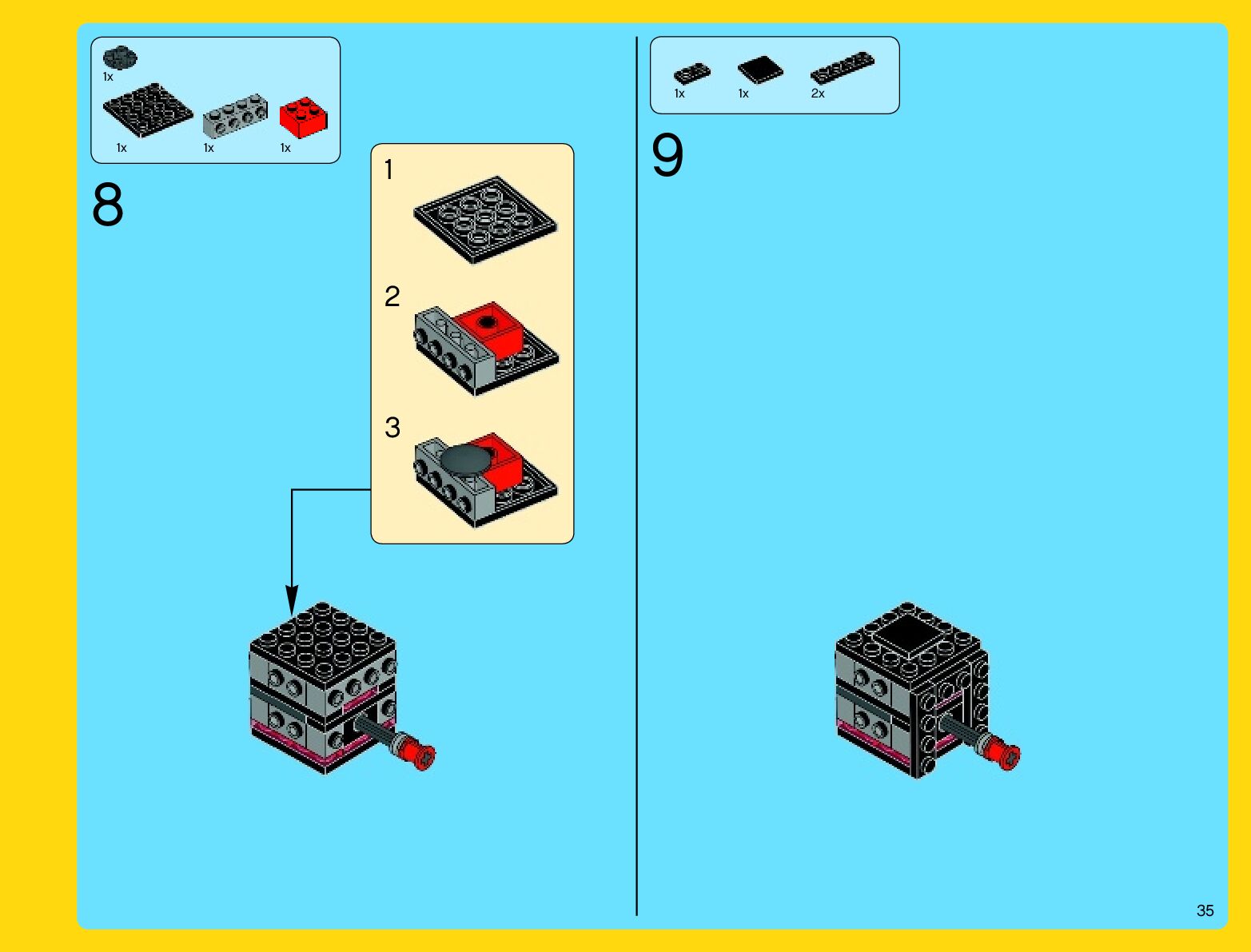 1x

1x 1x 1x

8

1

2

3

1x 1x 2x

9

35