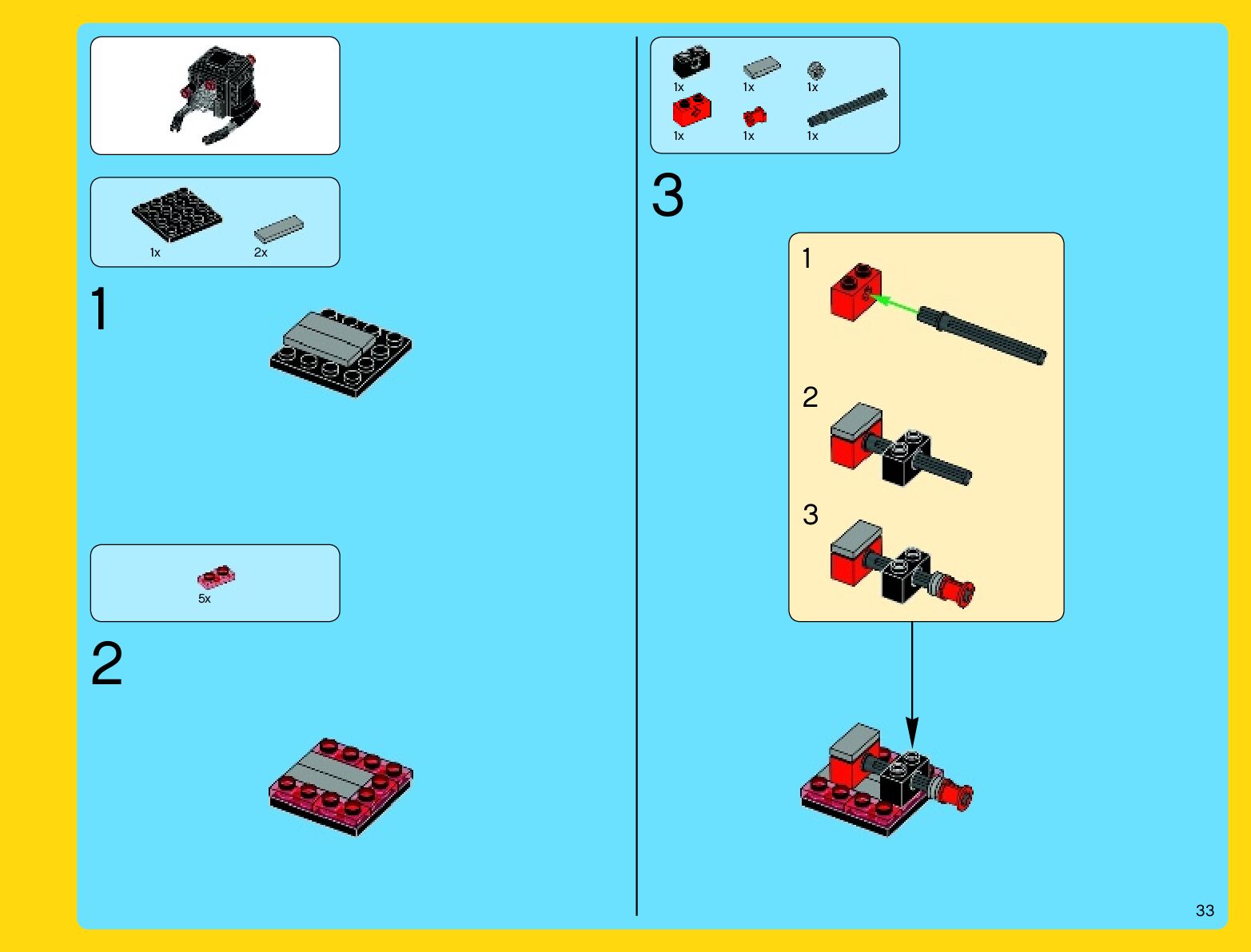 1x 2x

1

5x

2

1x 1x 1x
1x 1x 1x

3

1

2

3

33