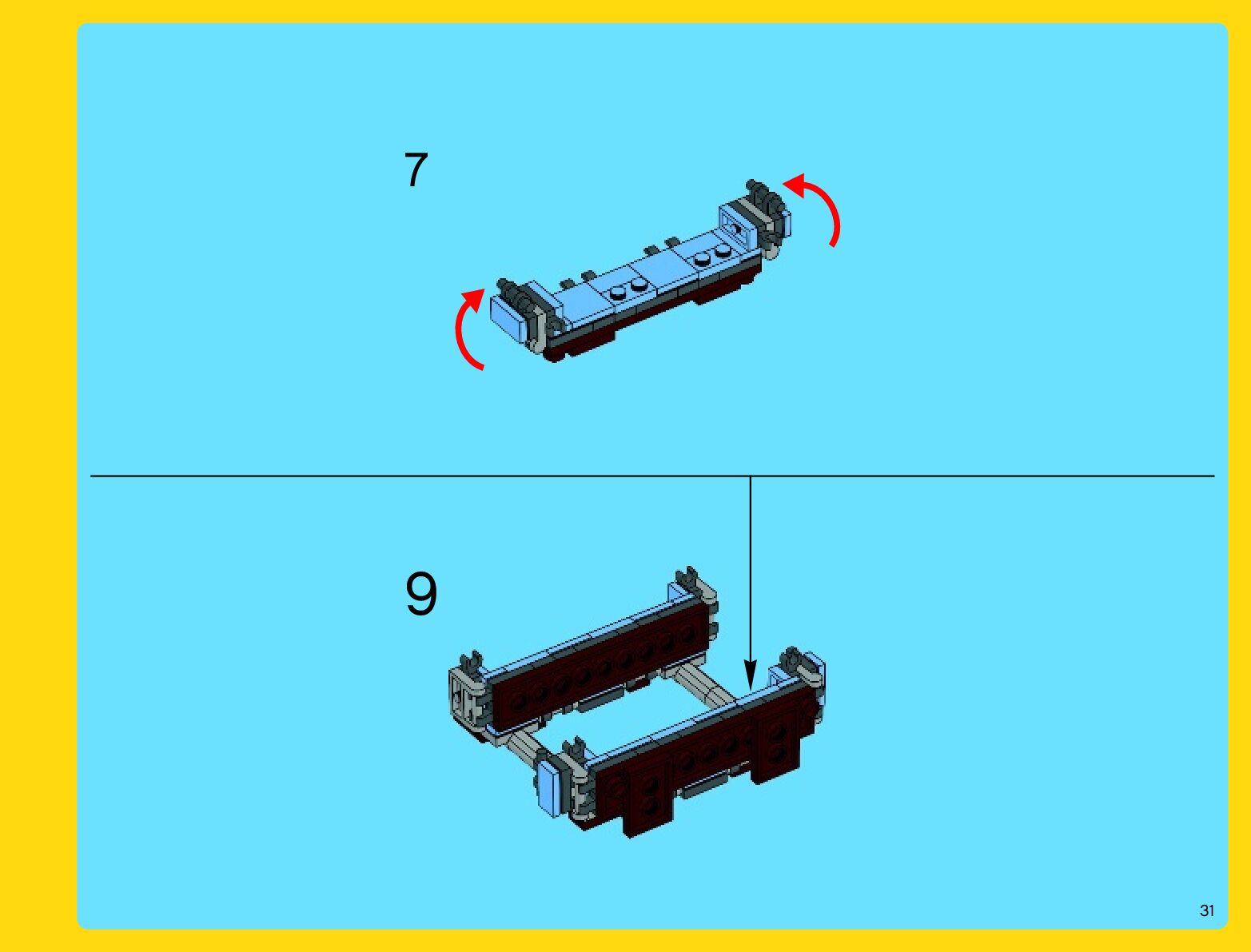 7

9

31