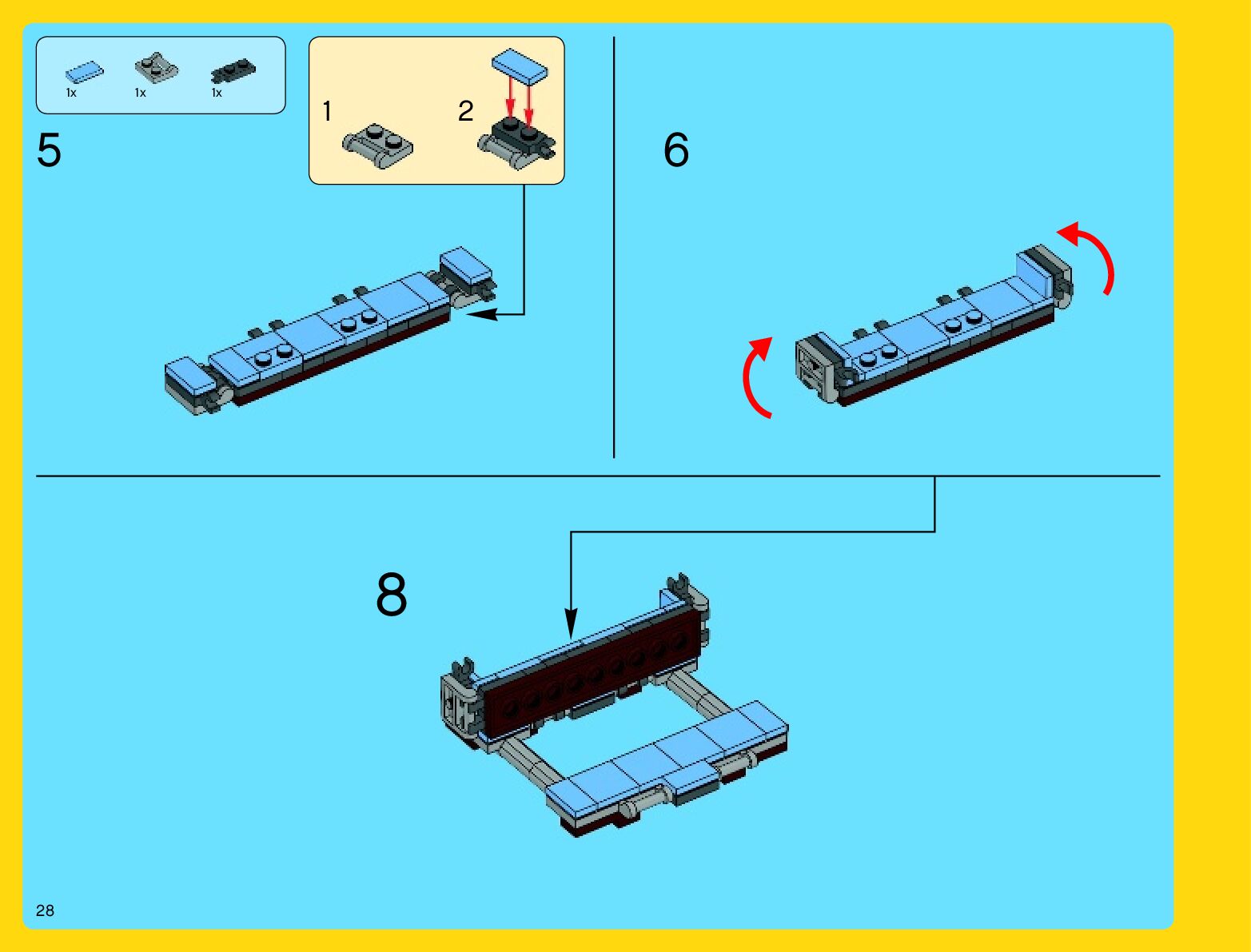 1x 1x 1x

5

1

2

6

8

28