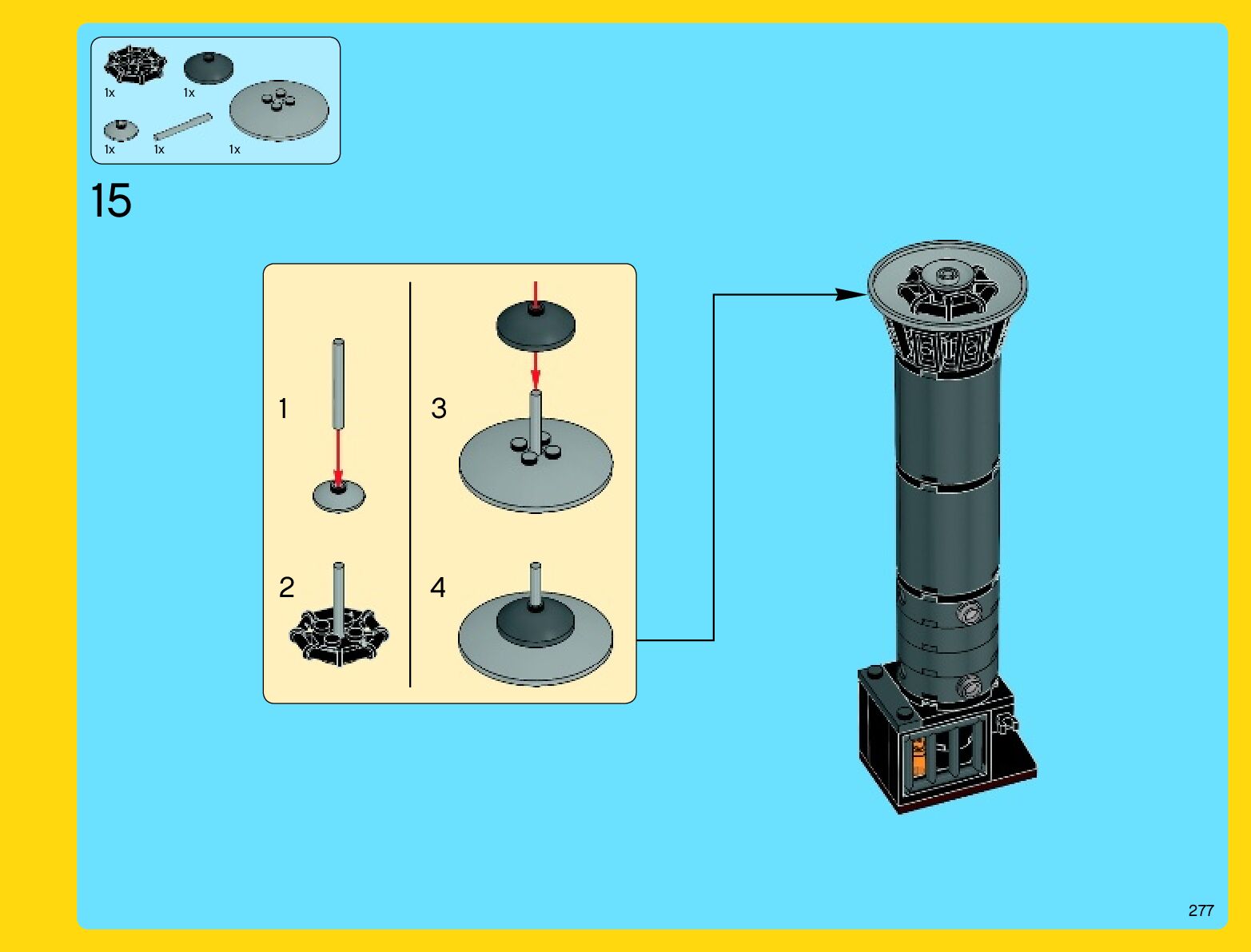 1x 1x
1x 1x 1x

15

1
2
3
4

277