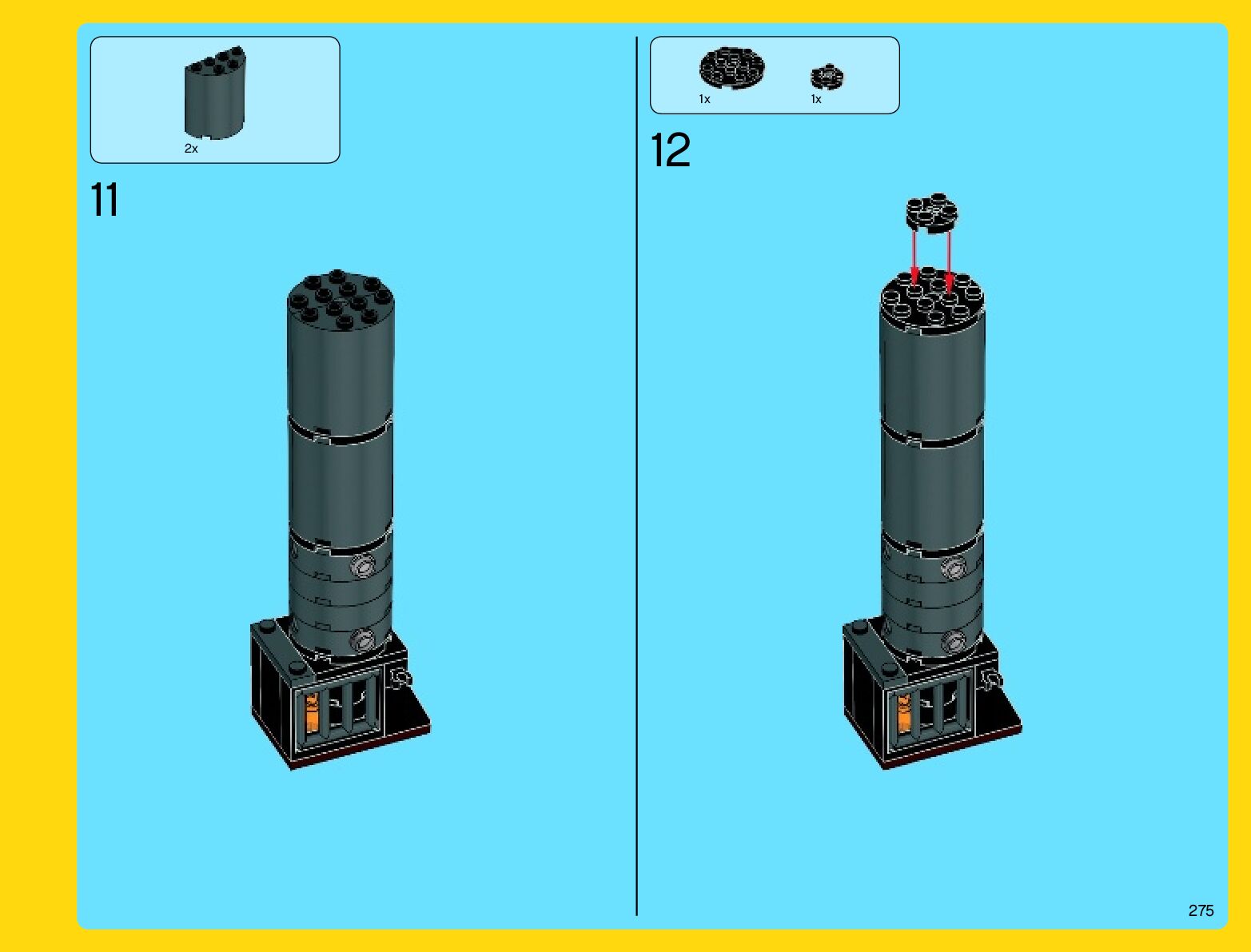 2x

11

1x 1x

12

275