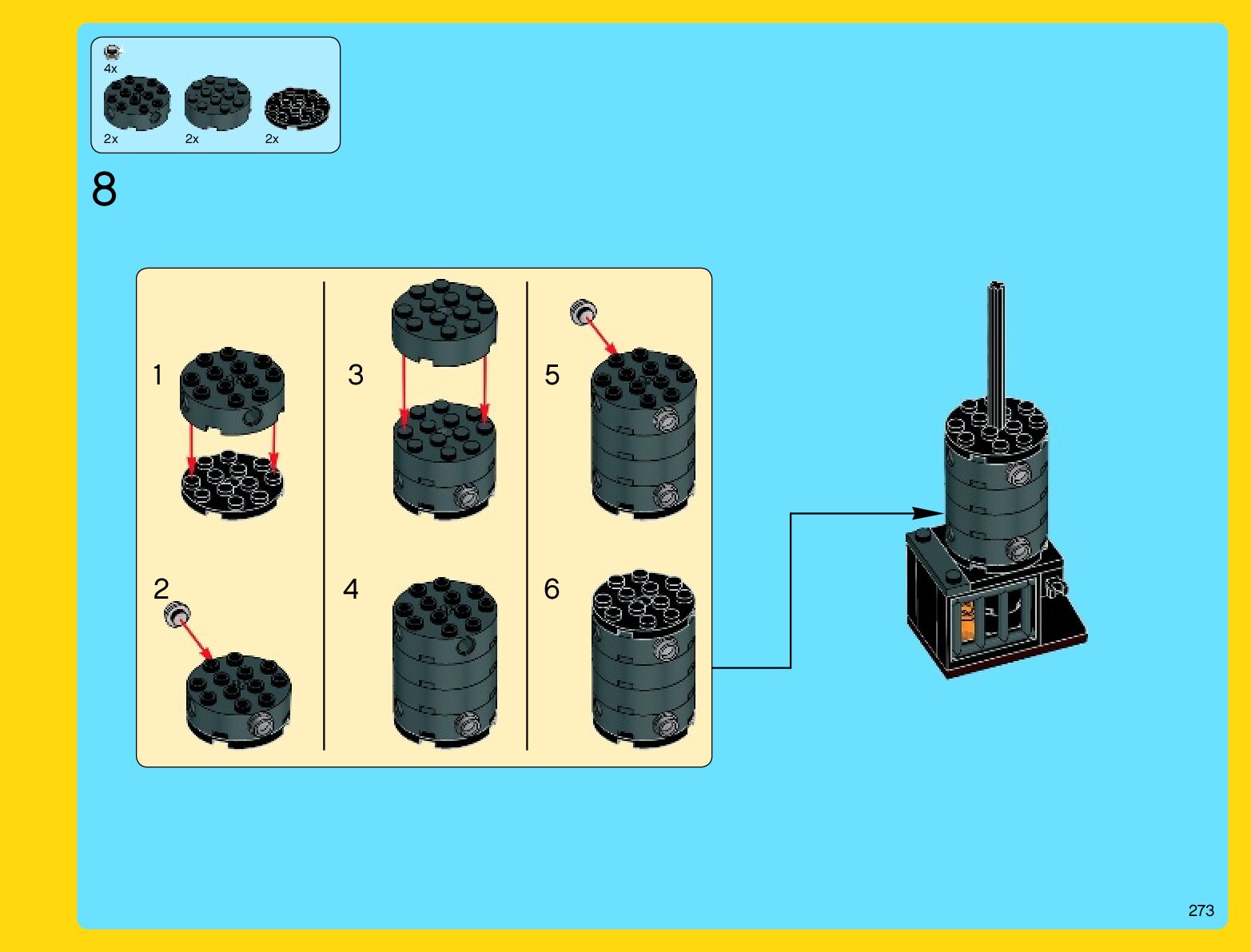 4x

2x 2x 2x

8

1

2

3

4

5

6

273