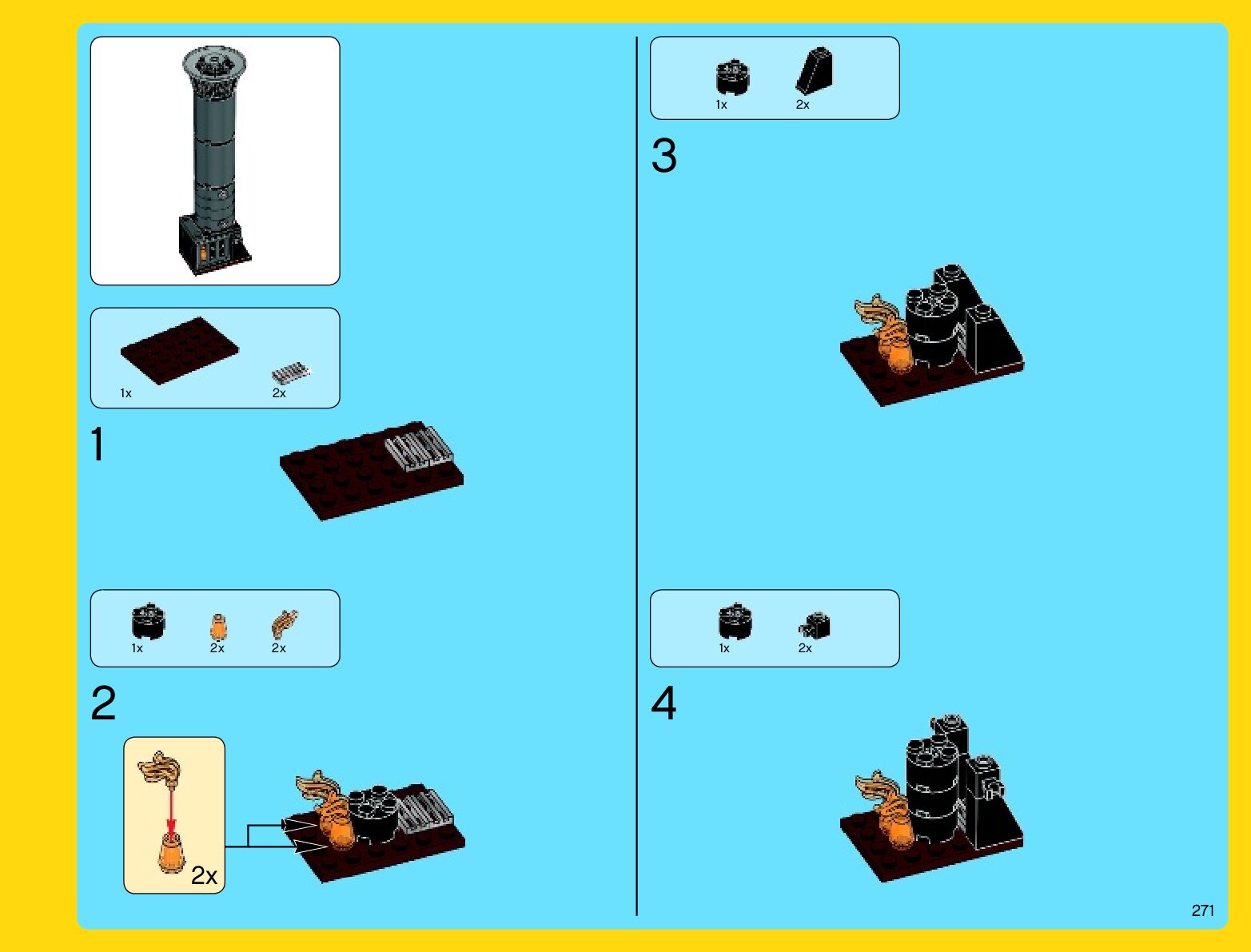 1x 2x

1

1x 2x 2x

2

2x

1x 2x

3

1x 2x

4

271