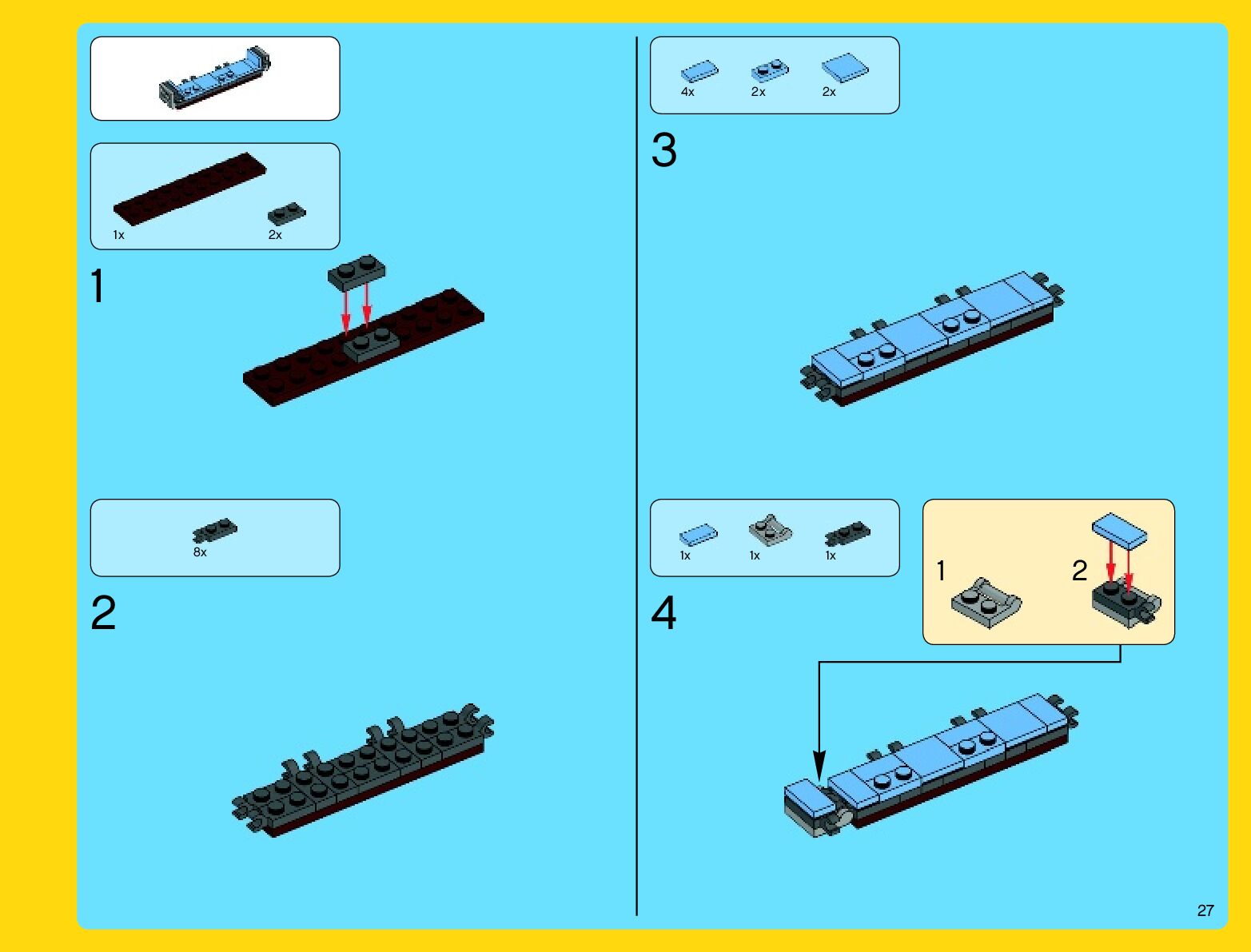 1x
2x

1

8x

2

4x
2x
2x

3

1x
1x
1x

4

1
2

27