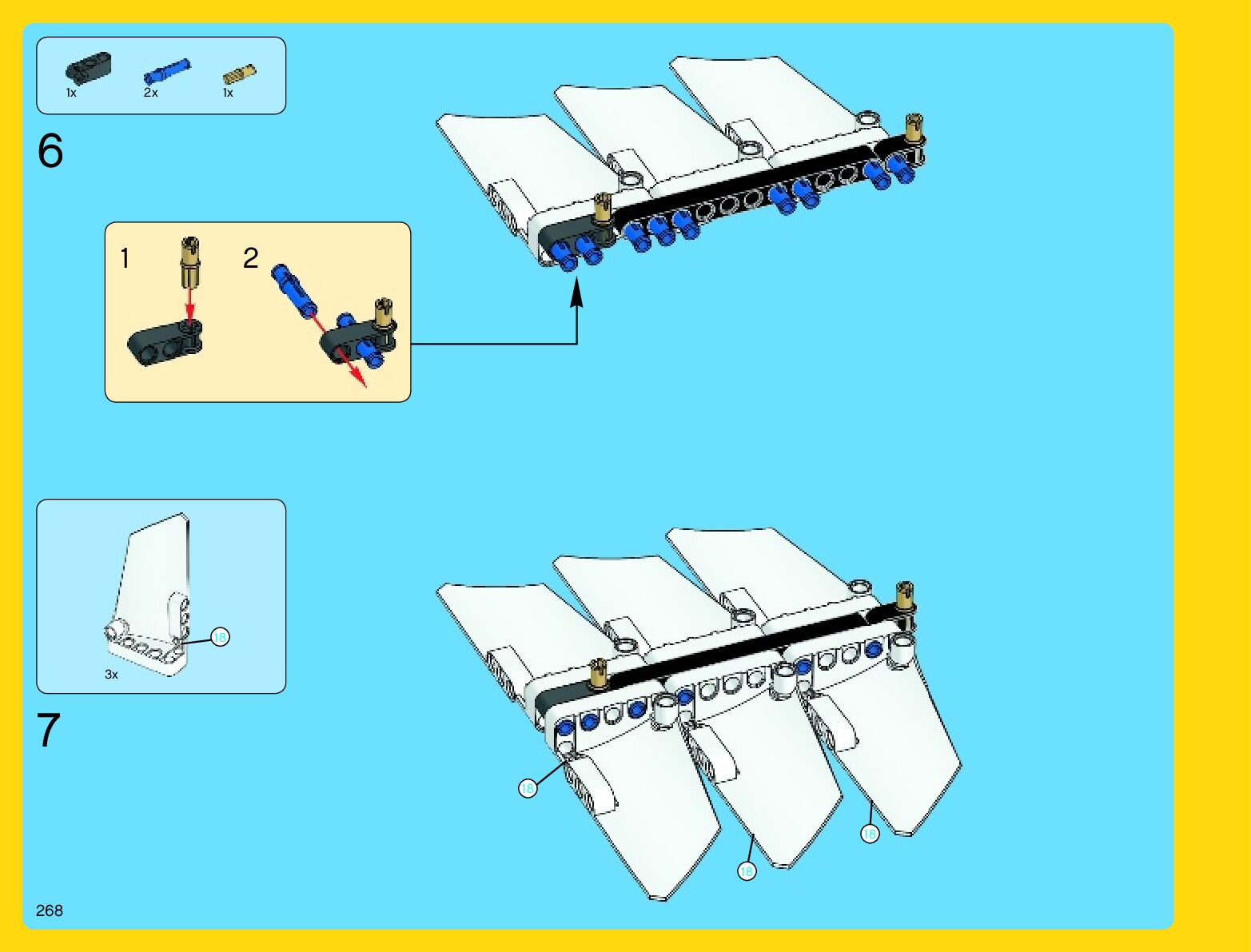 1x
2x
1x

6

1
2

18
3x

7

18
18
18

268