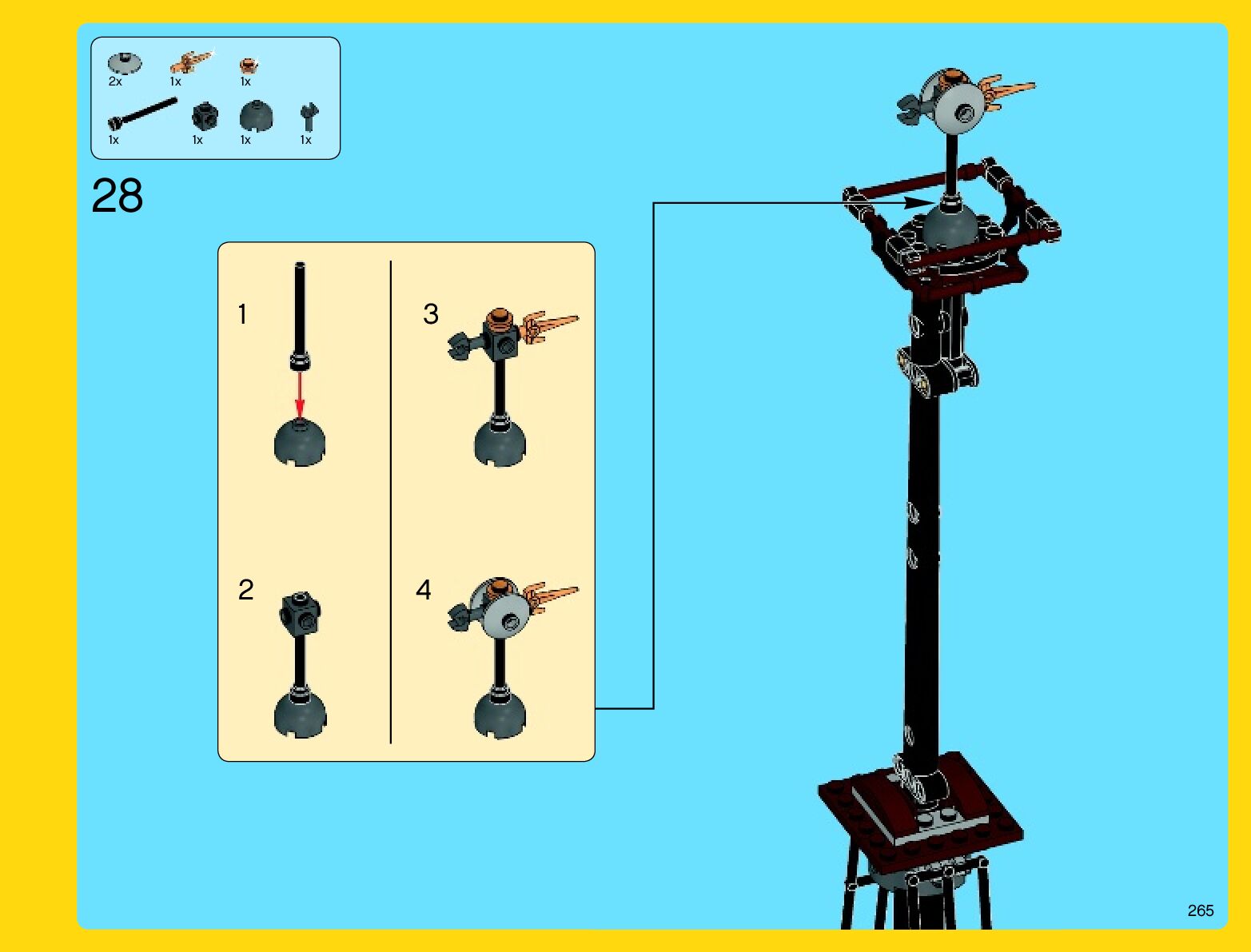 2x 1x 1x

1x 1x 1x 1x

28

1

2

3

4

265