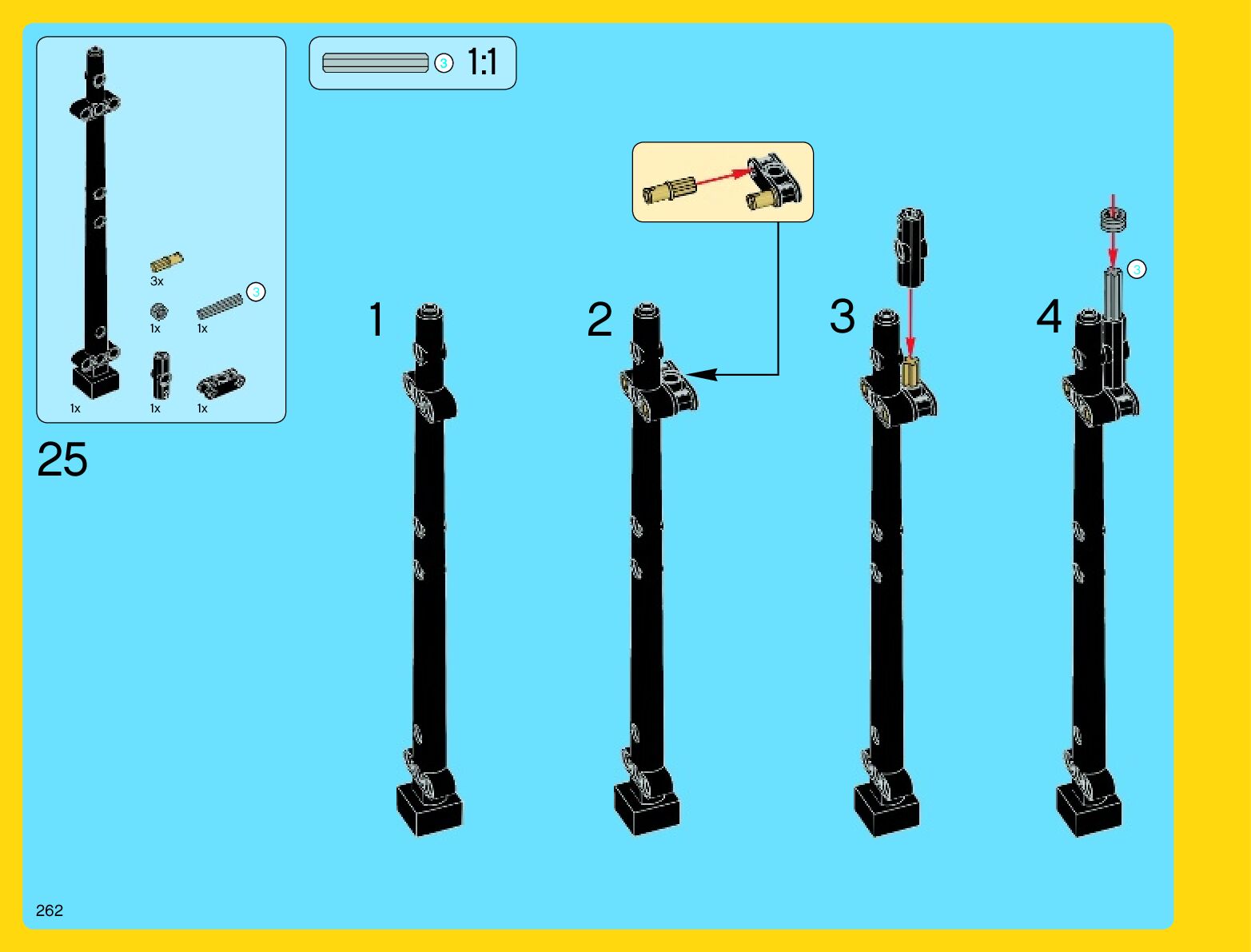 3x
3
1x
1x
1x
1x
1x

25

3
1:1

1
2
3
4
3

262