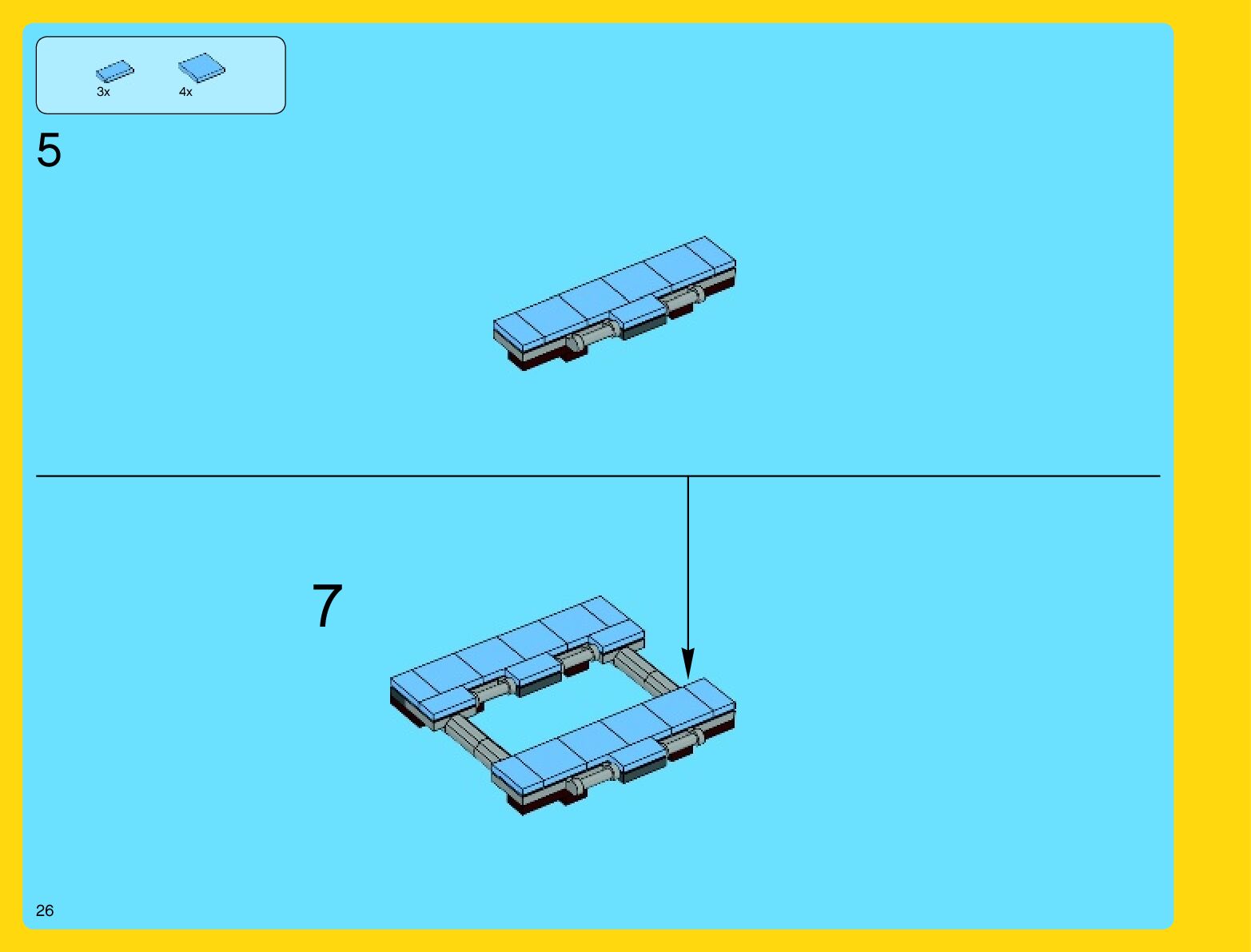 3x
4x

5

7

26