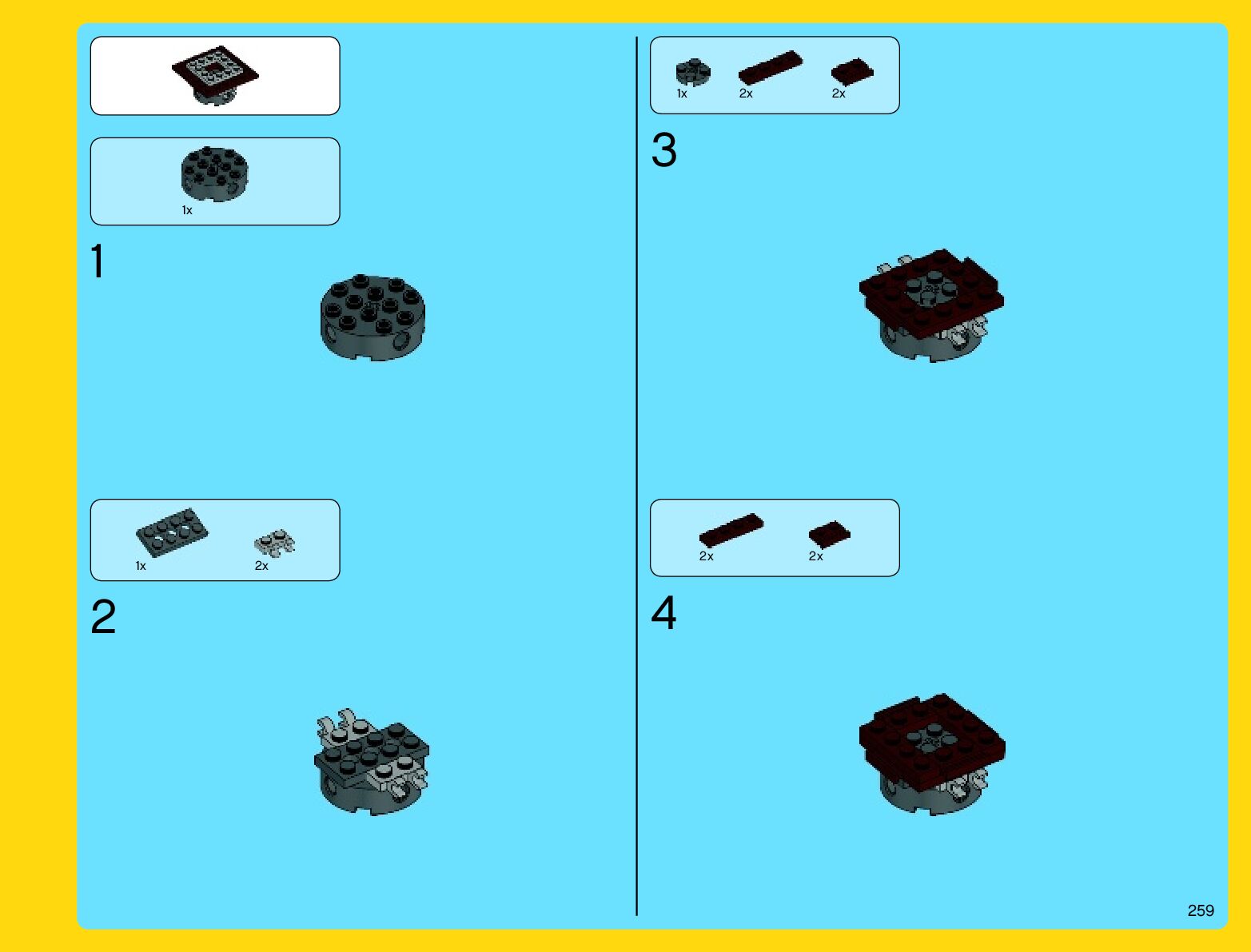 1x

1

1x
2x

2

1x
2x
2x

3

2x
2x

4

259