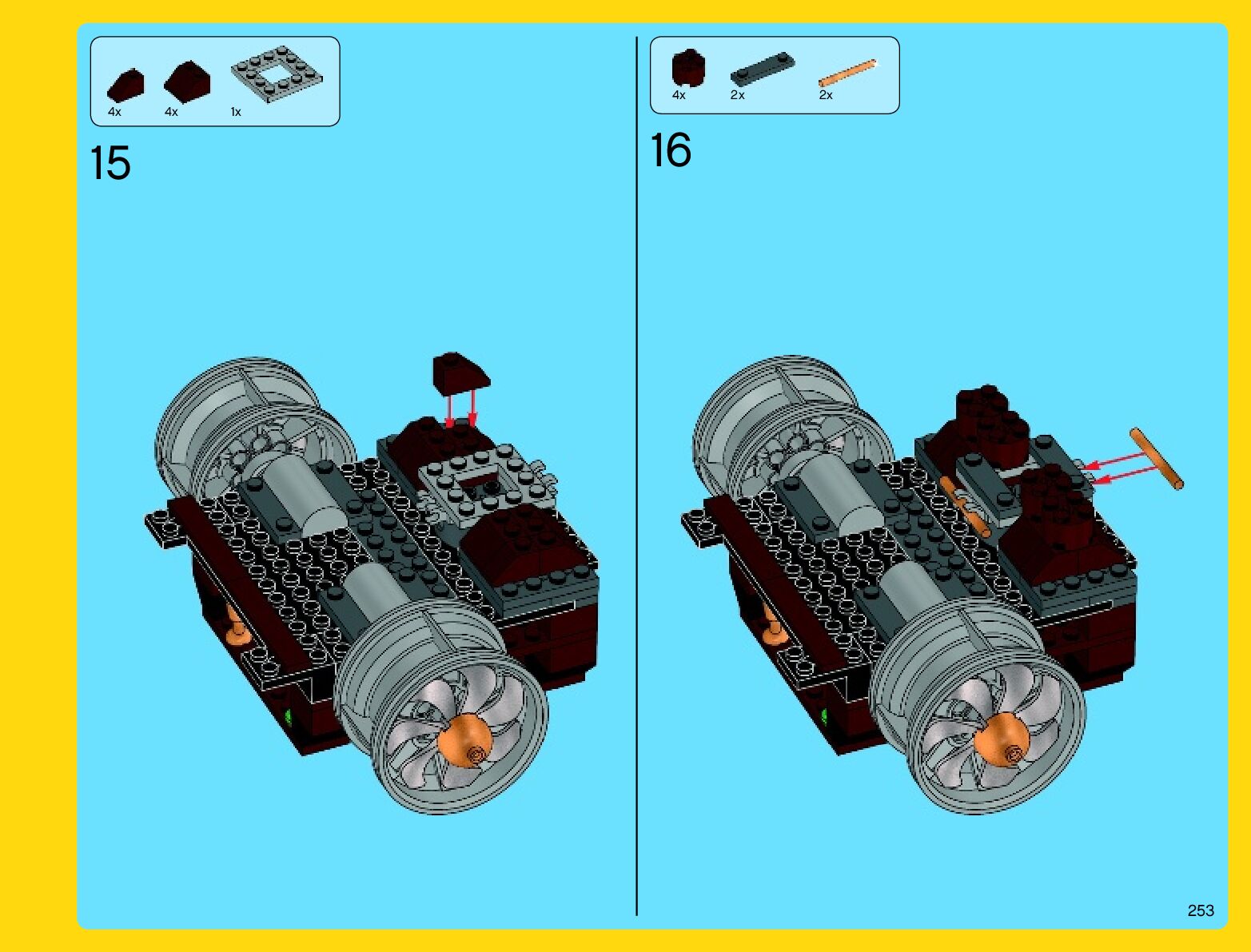 4x 4x 1x

15

4x 2x 2x

16

253