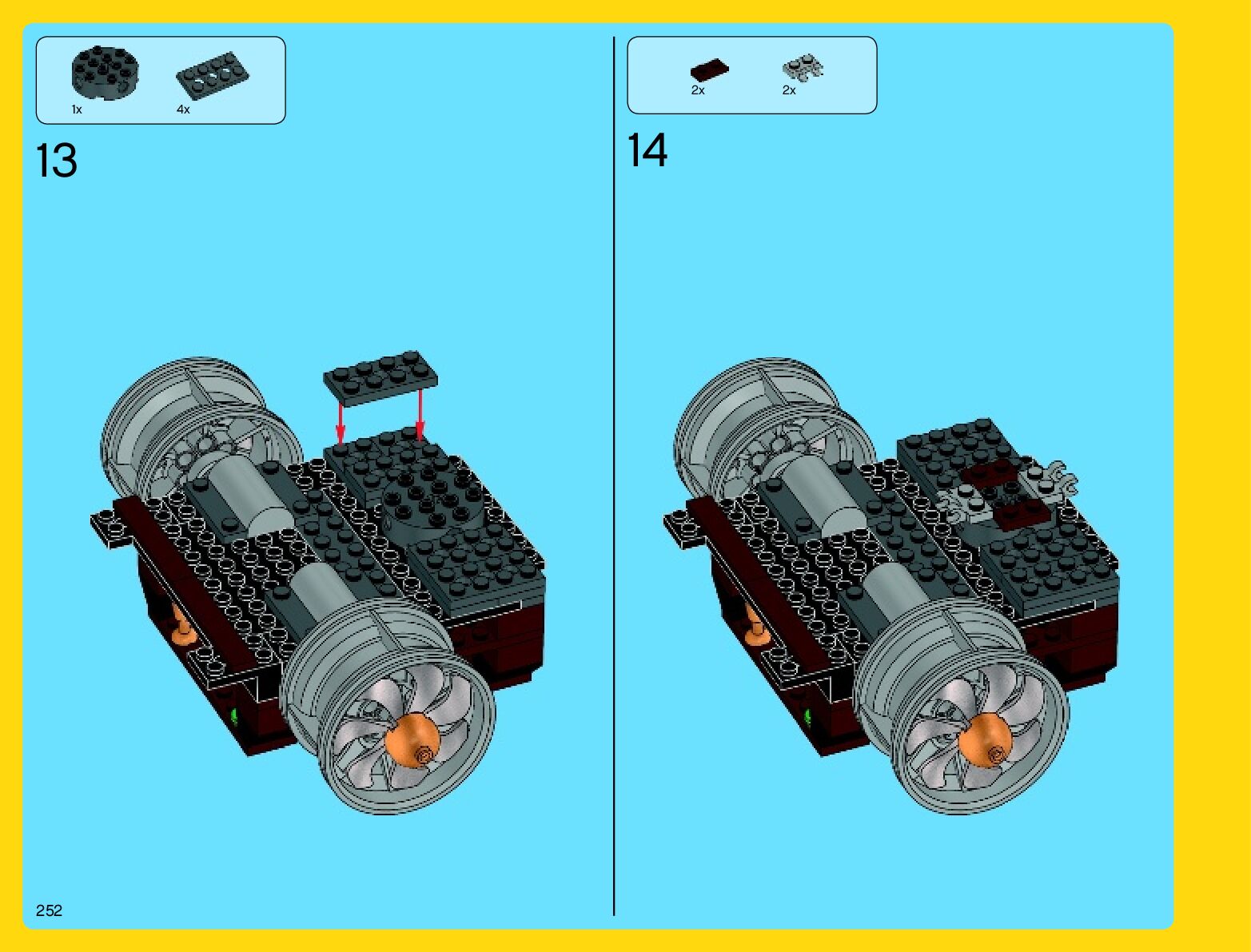 1x

4x

13

2x

2x

14

252