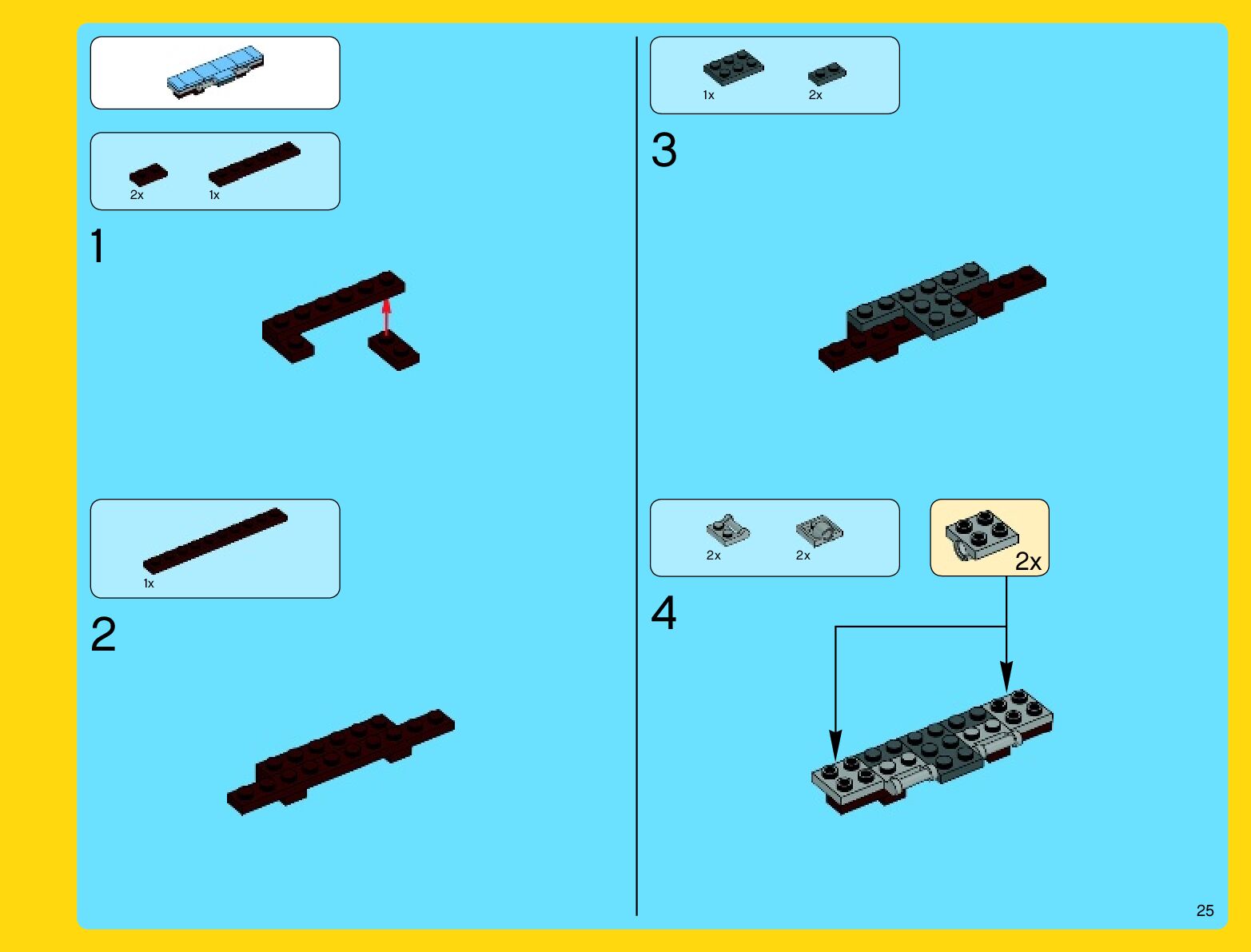 2x 1x

1

1x

2

1x 2x

3

2x 2x

2x

4

25