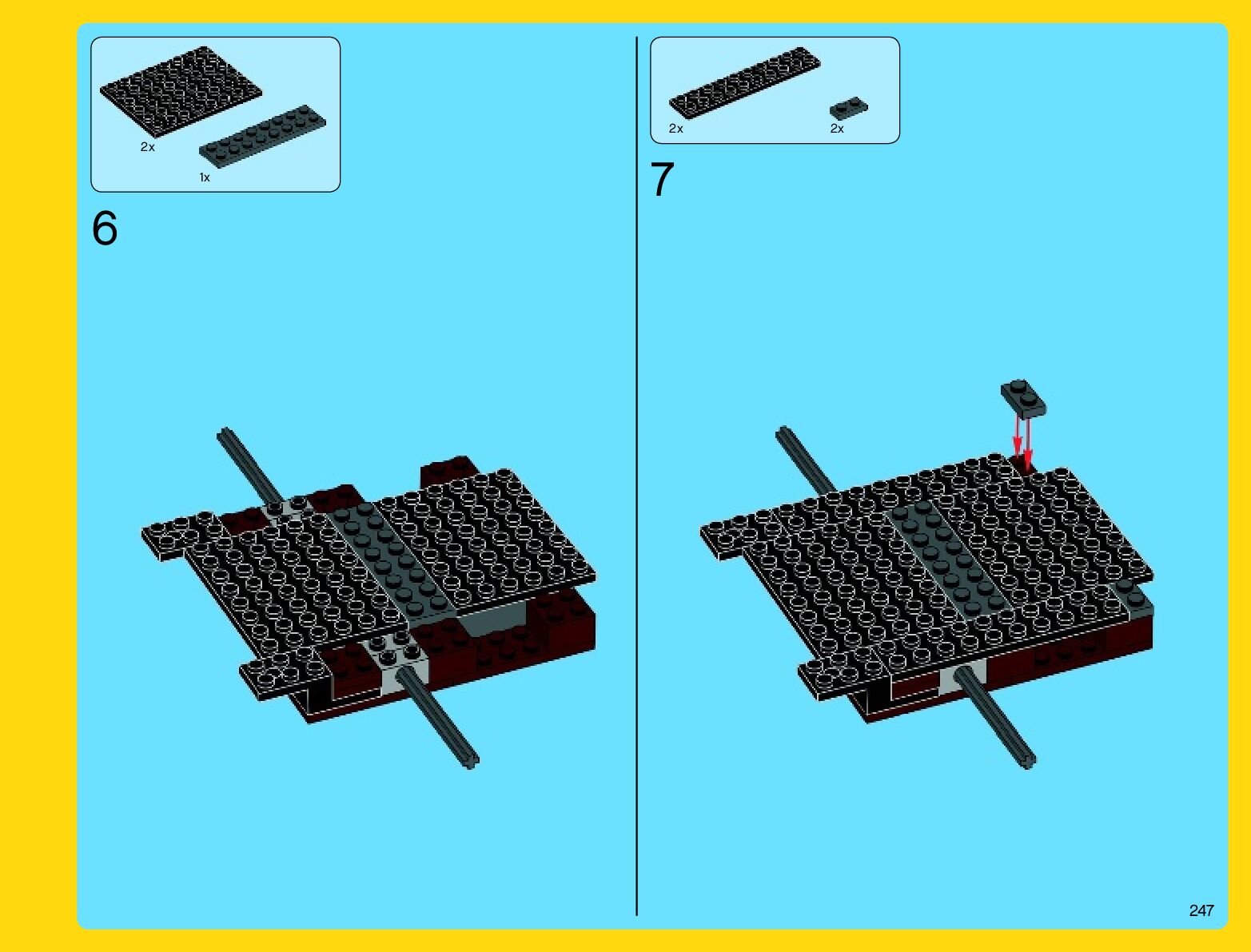 2x

1x

6

2x

2x

7

247