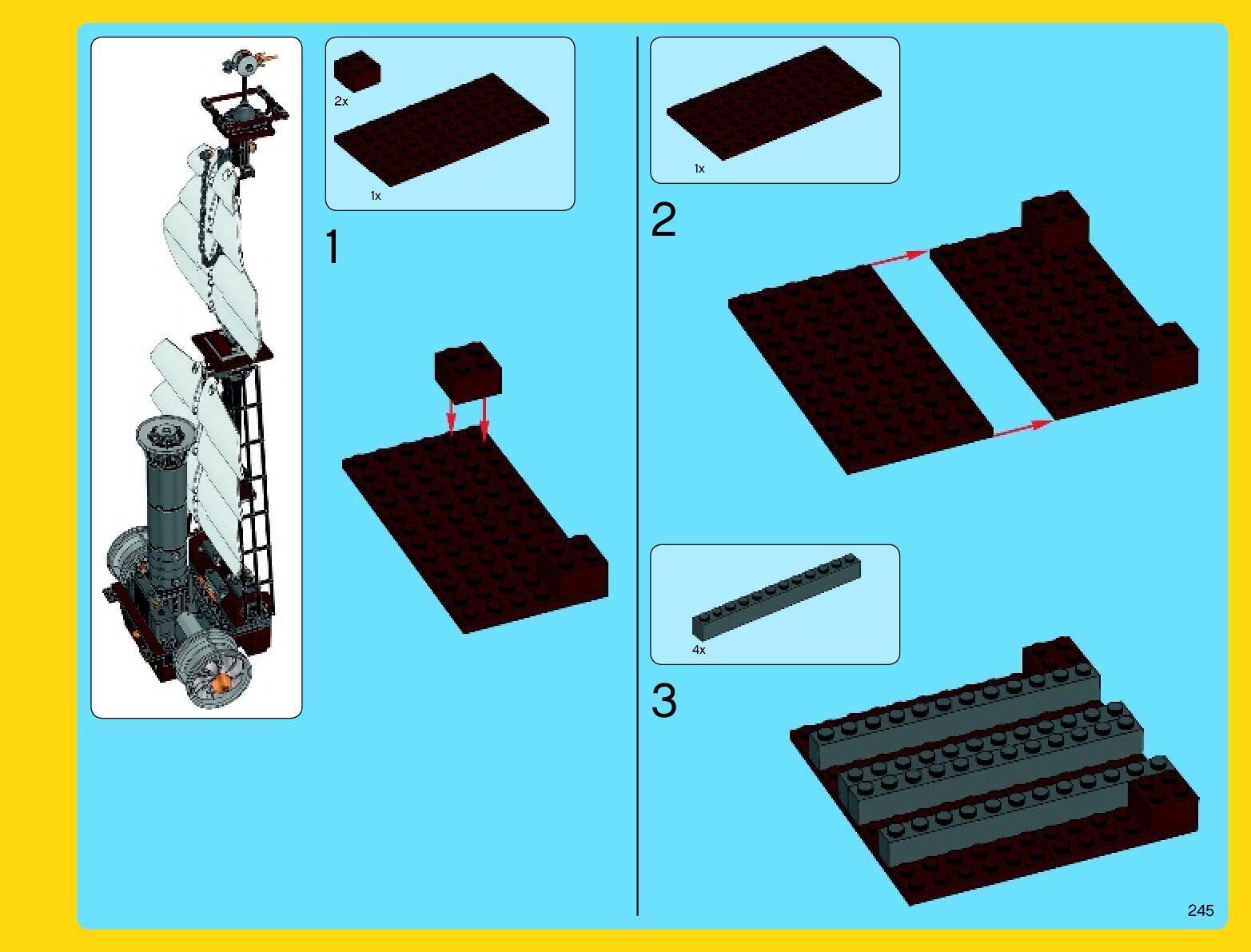 2x

1x

1

1x

2

4x

3

245