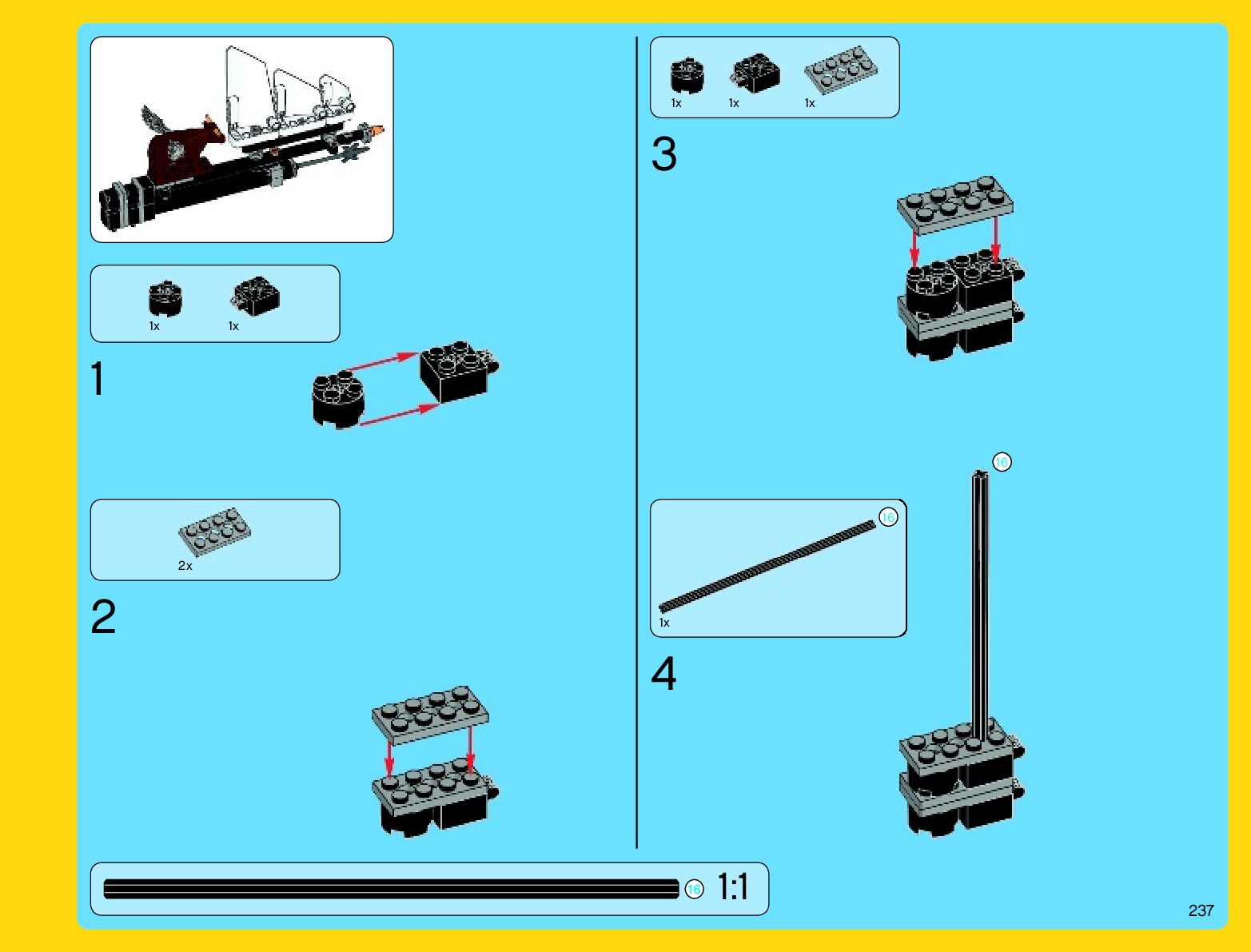 1x 1x

1

2x

2

1x 1x 1x

3

16

16

1x

4

16 1:1

237