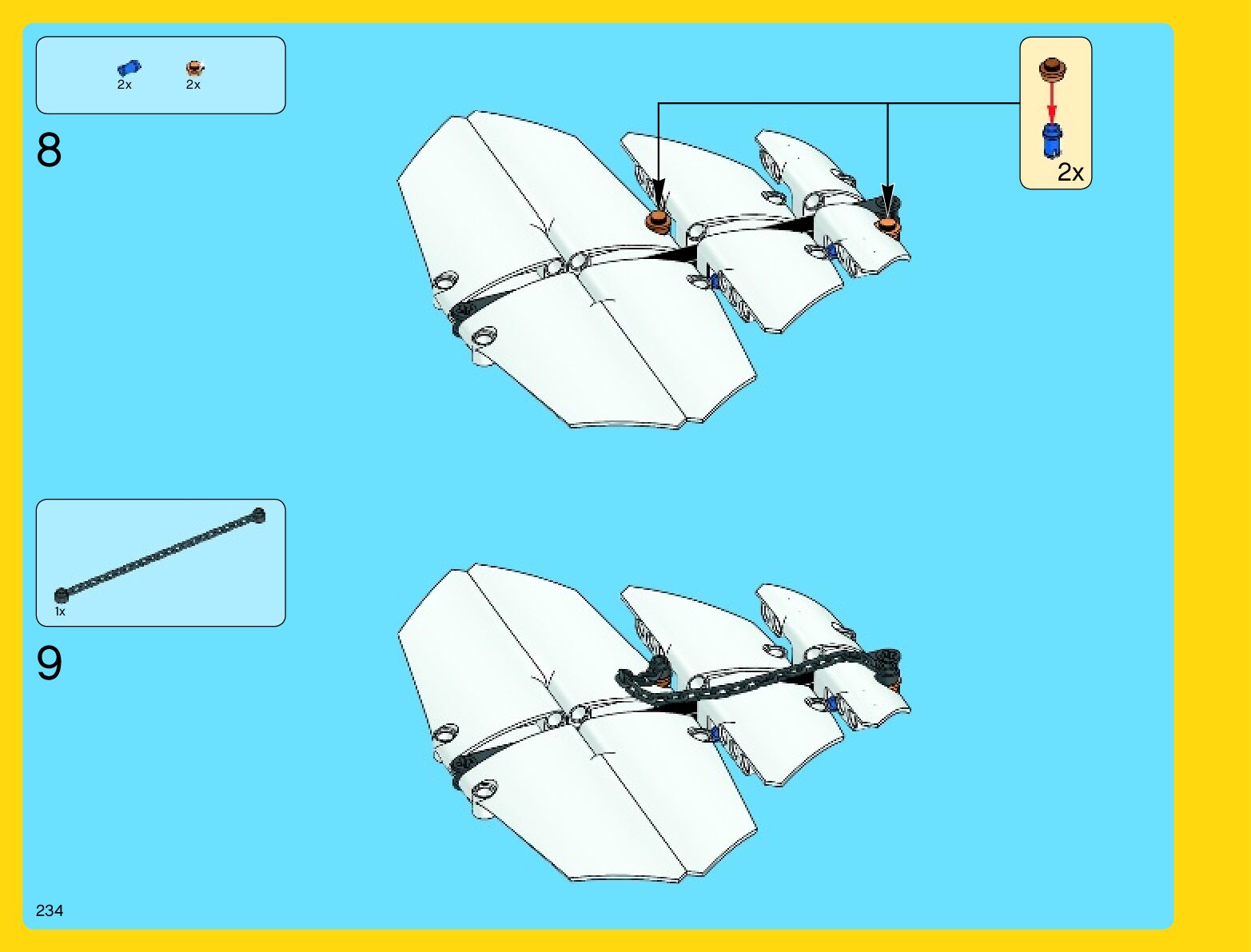 2x 2x

8

2x

1x

9

234