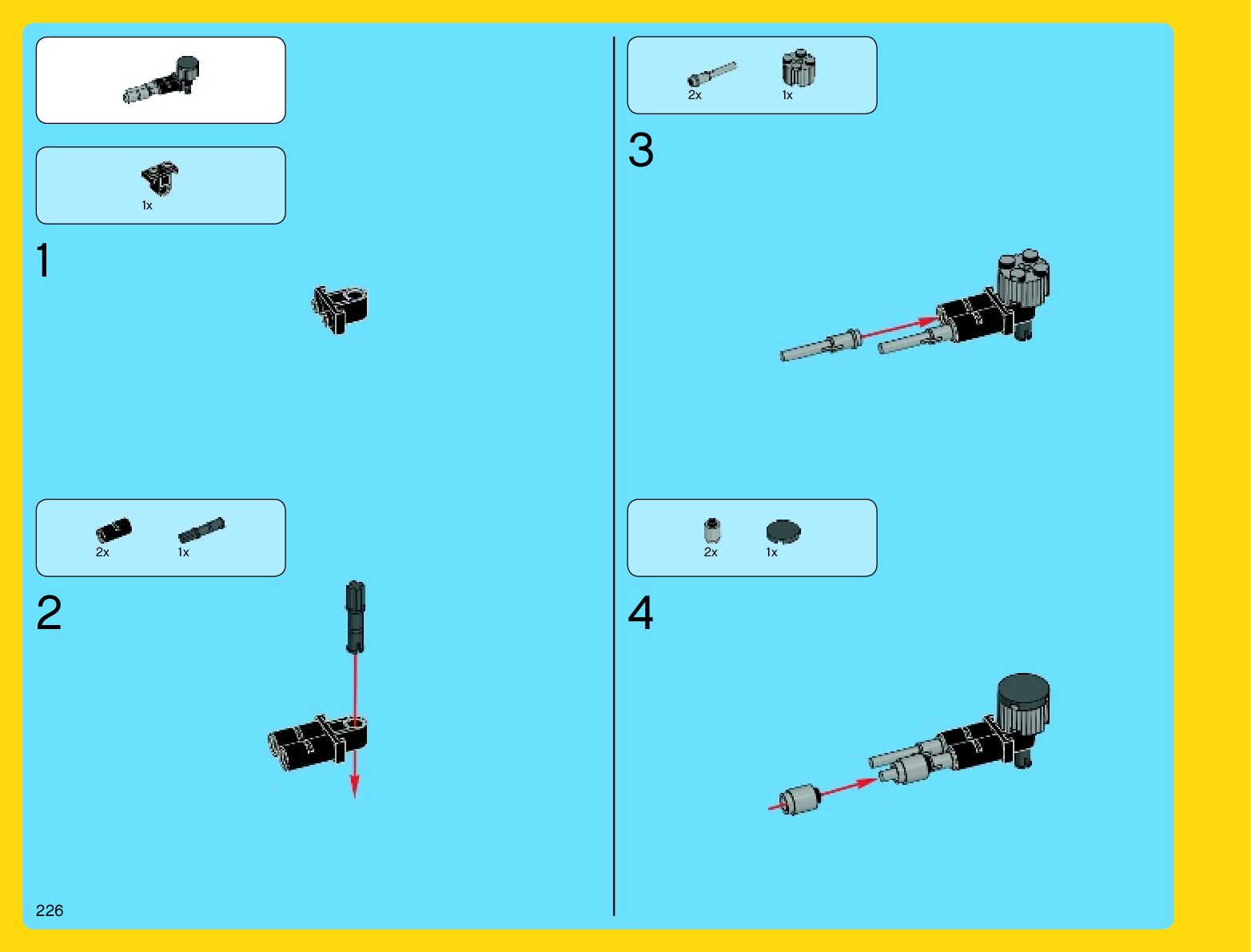 1x

1

2x 1x

2

2x 1x

3

2x 1x

4

226