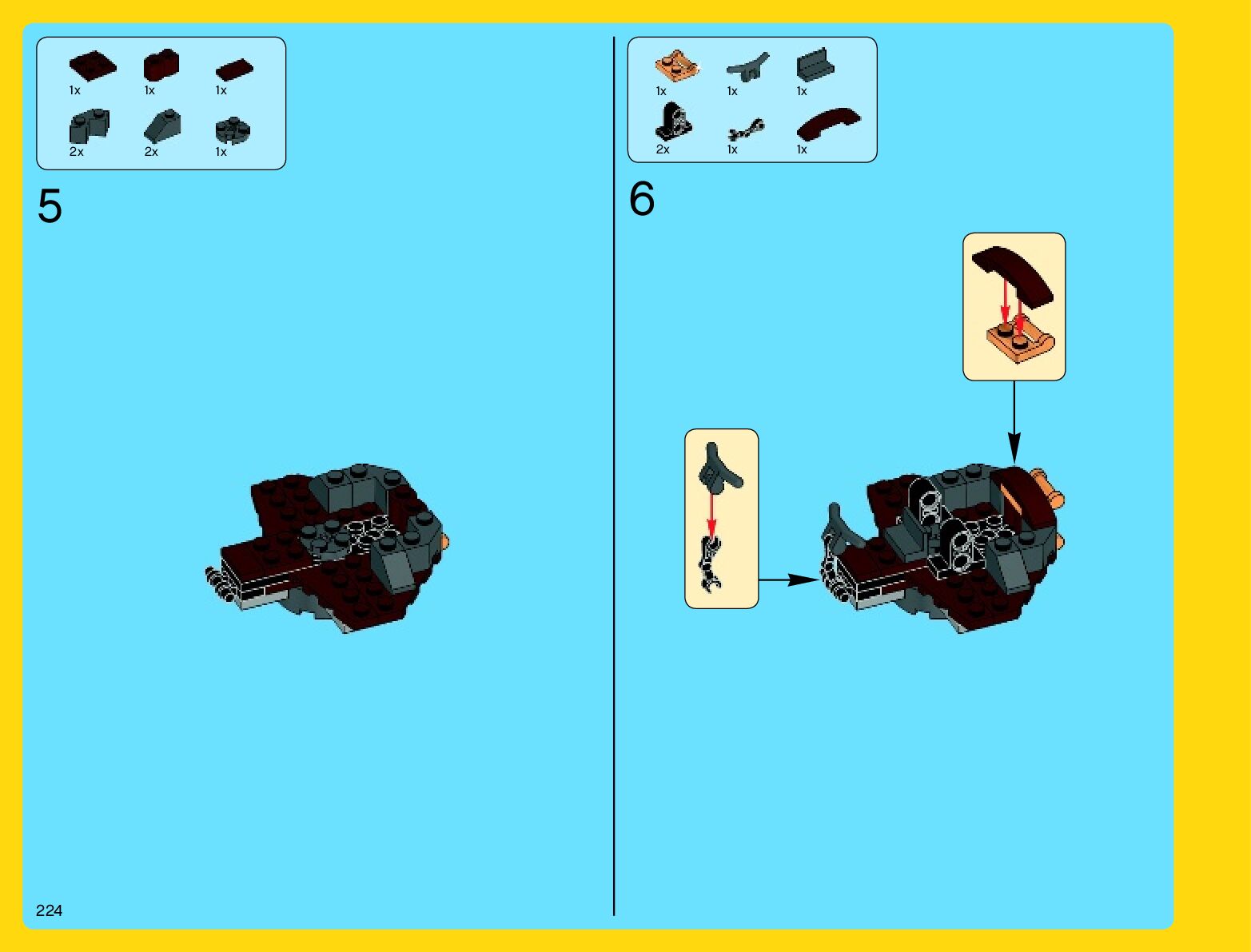 1x 1x 1x
2x 2x 1x

5

1x 1x 1x
2x 1x 1x

6

224