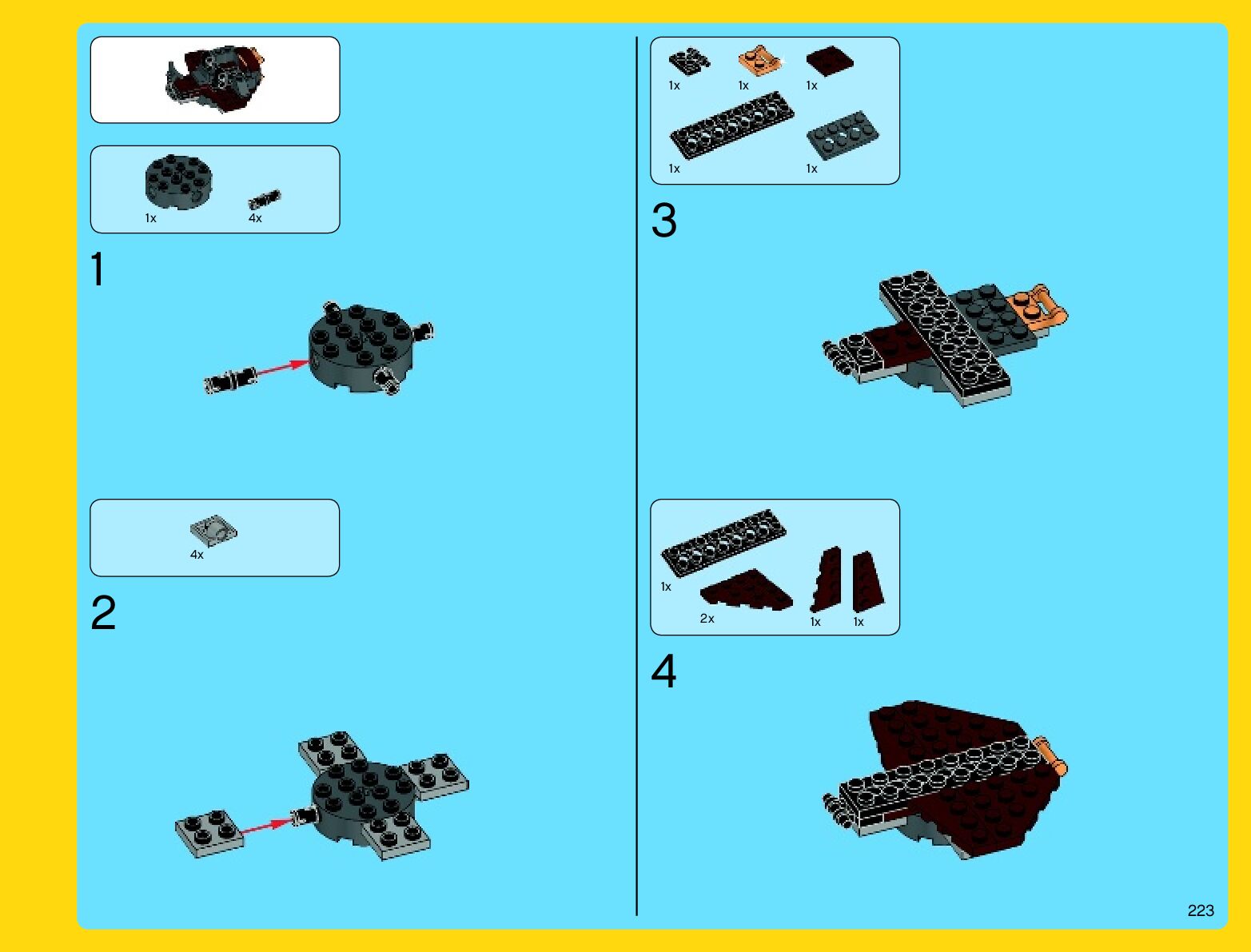 1x 4x

1

4x

2

1x 1x 1x

1x 1x

3

1x

2x 1x 1x

4

223