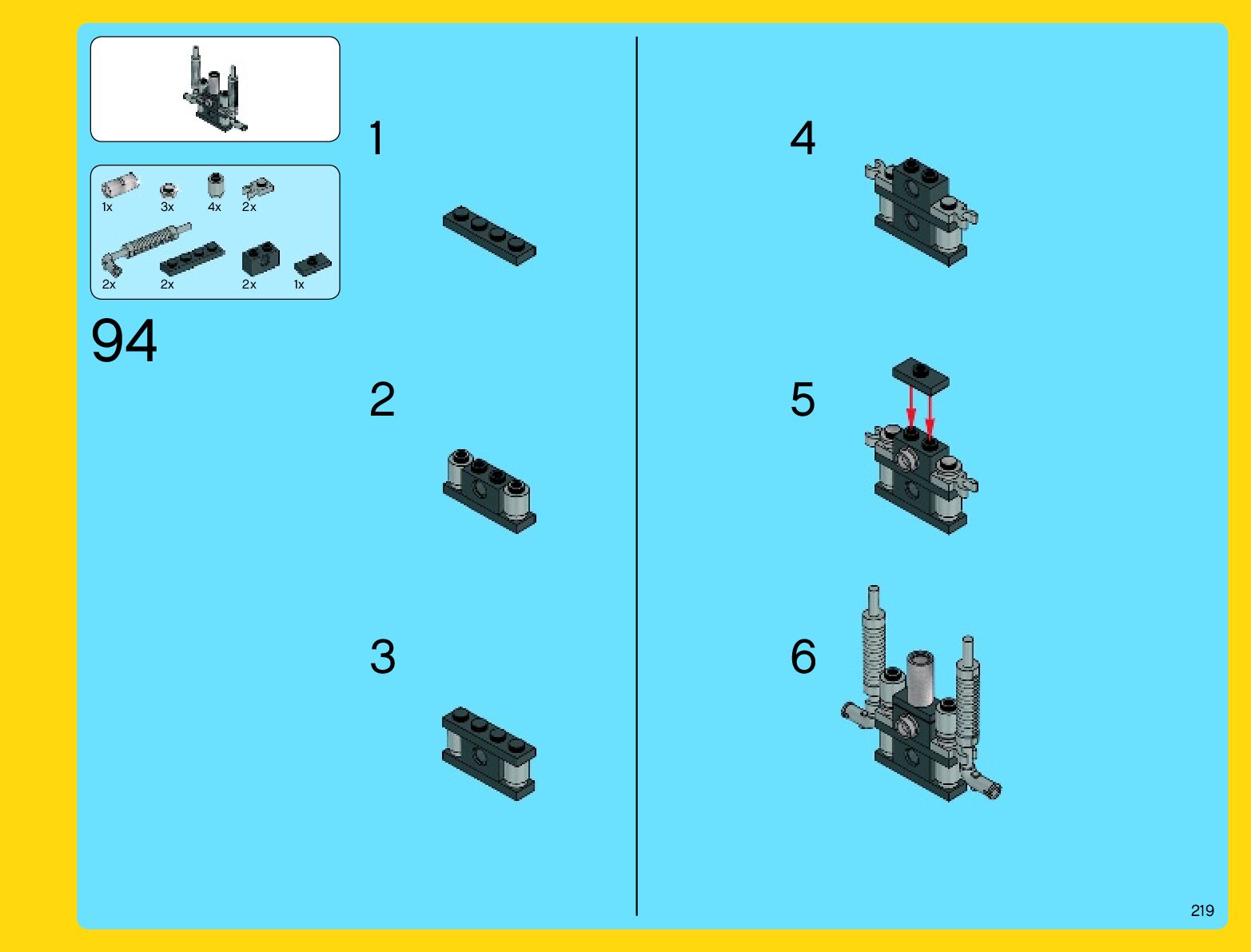 1x 3x 4x 2x
2x 2x 2x 1x

94

1

2

3

4

5

6

219