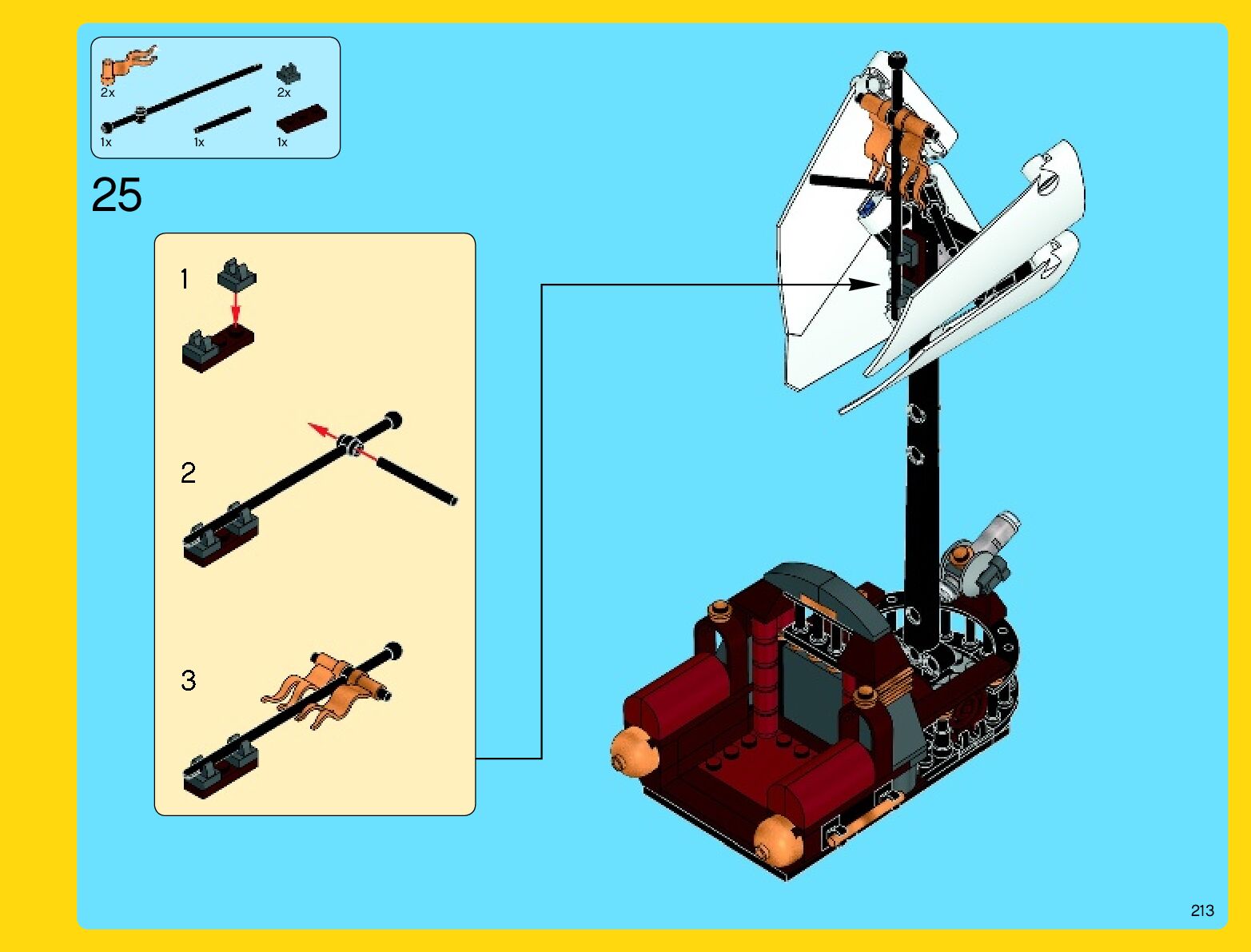 2x
2x
1x
1x
1x

25

1

2

3

213