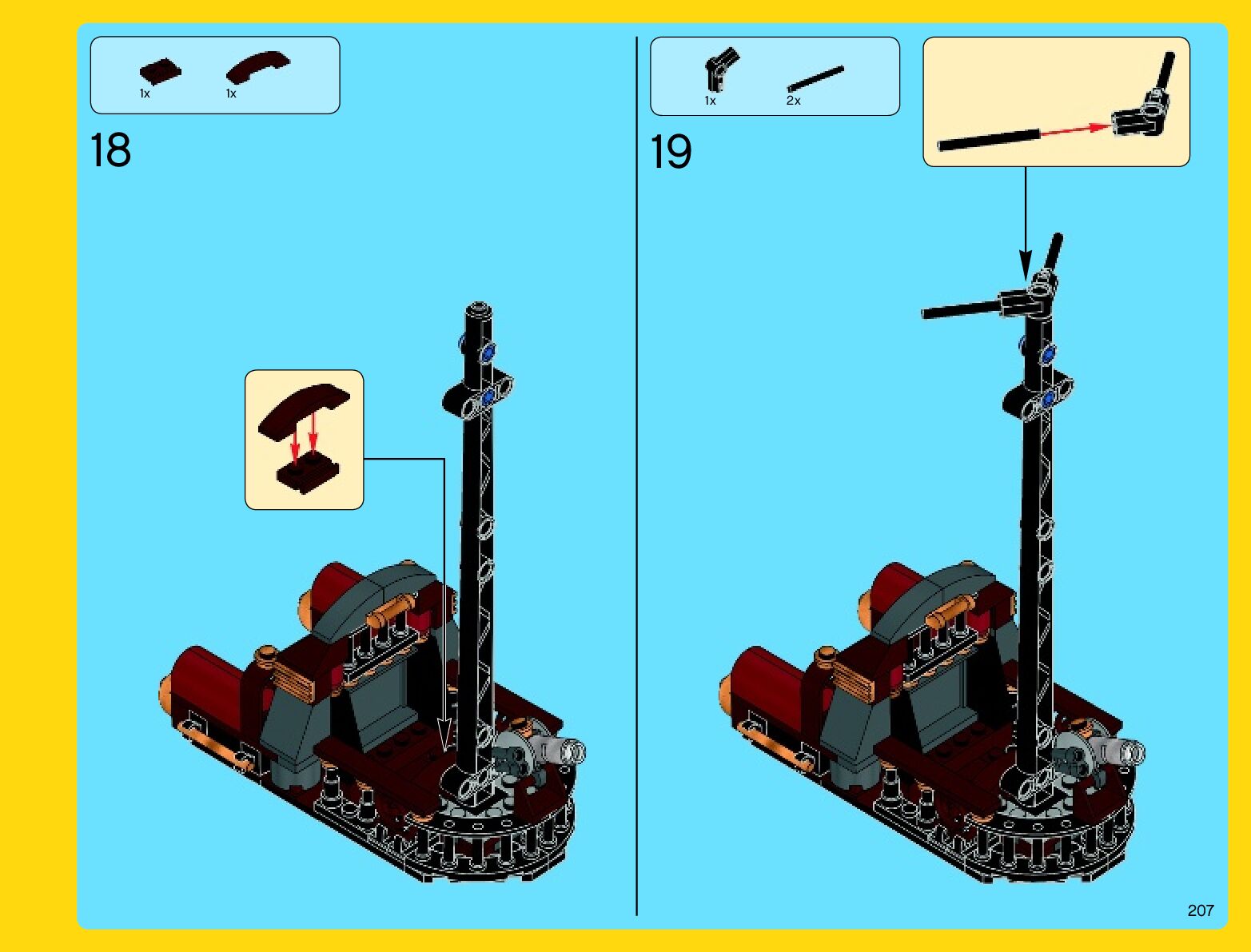 1x 1x

18

1x 2x

19

207