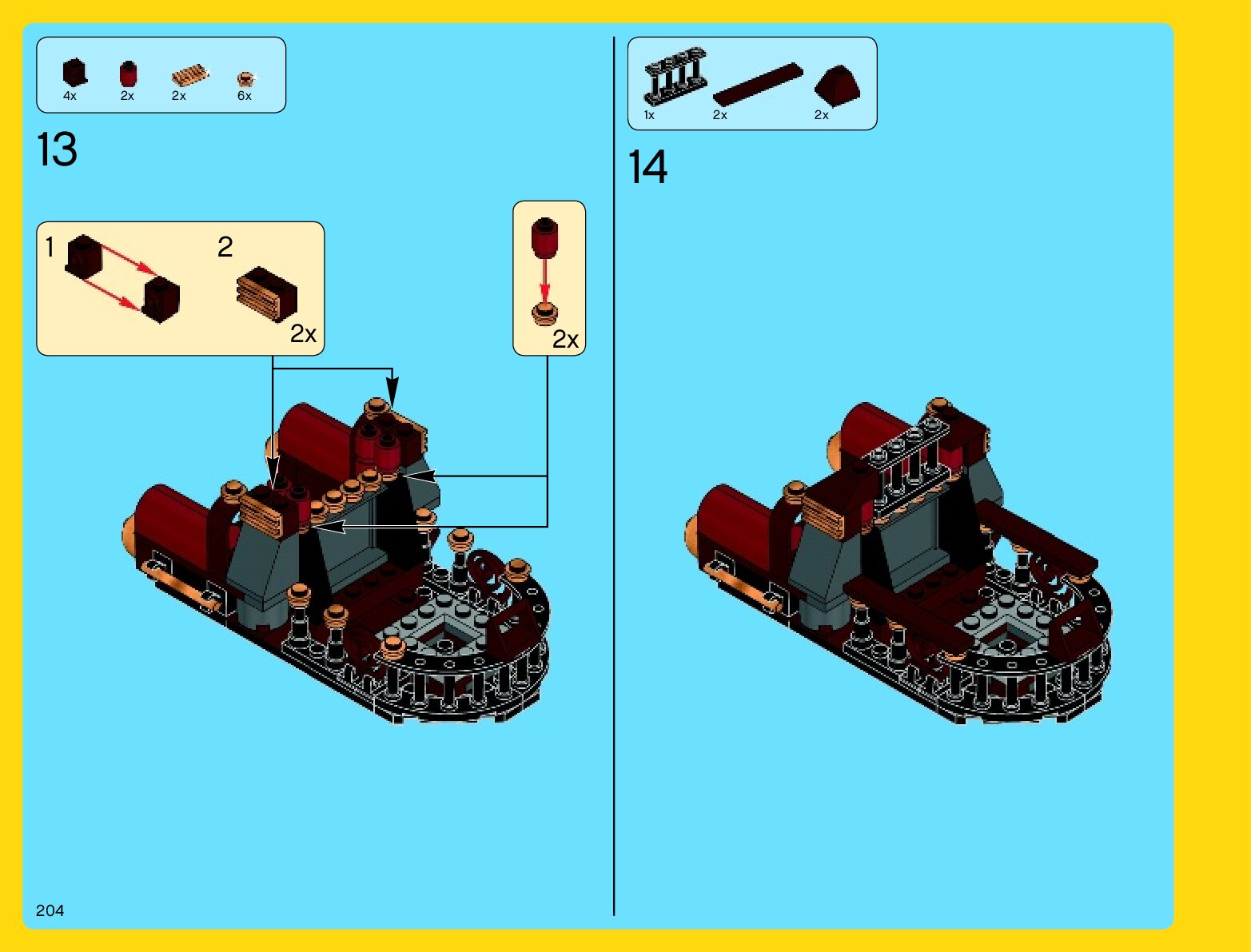 4x 2x 2x 6x

13

1 2

2x

2x

1x 2x 2x

14

204