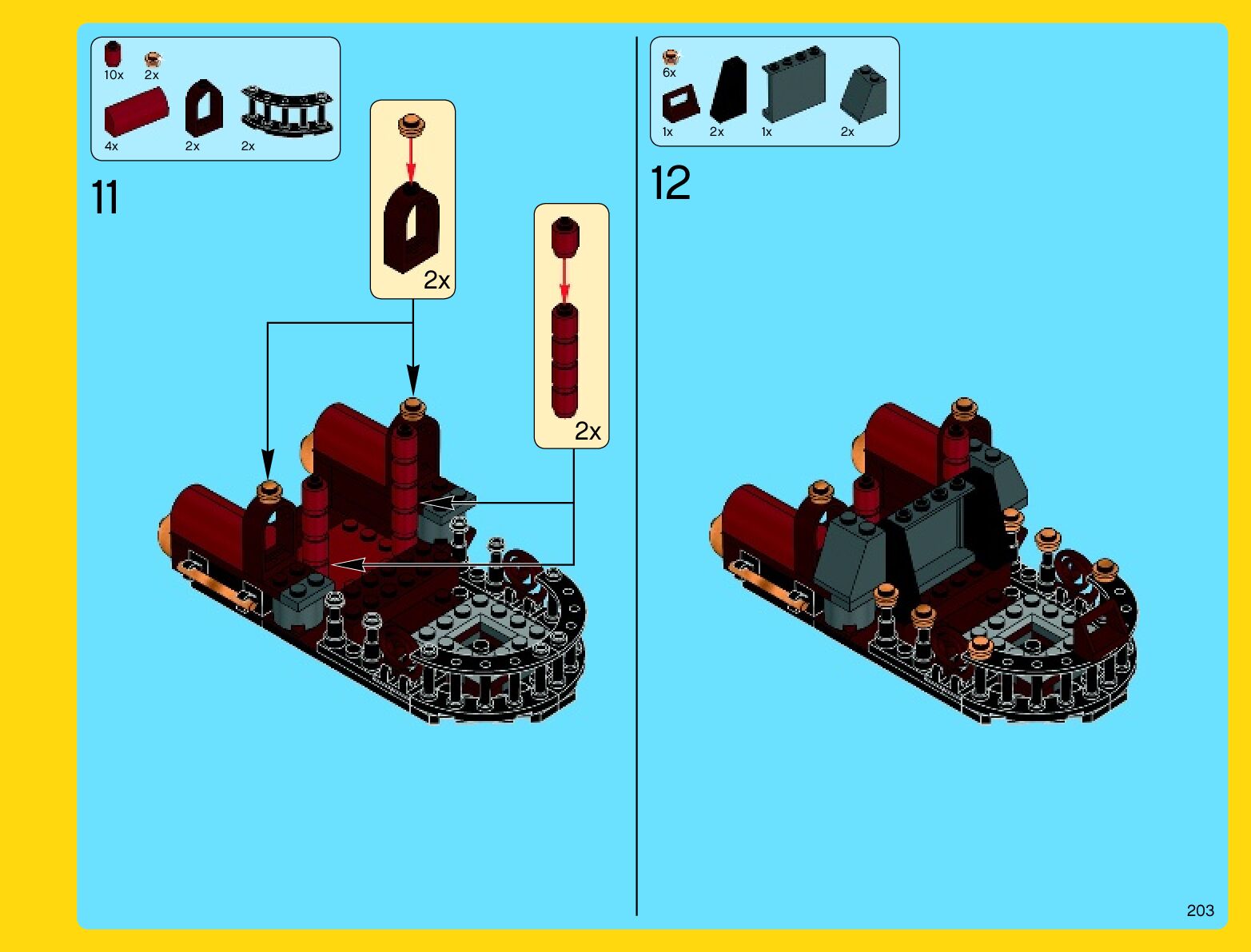 10x 2x

4x 2x 2x

11

2x

2x

6x

1x 2x 1x 2x

12

203