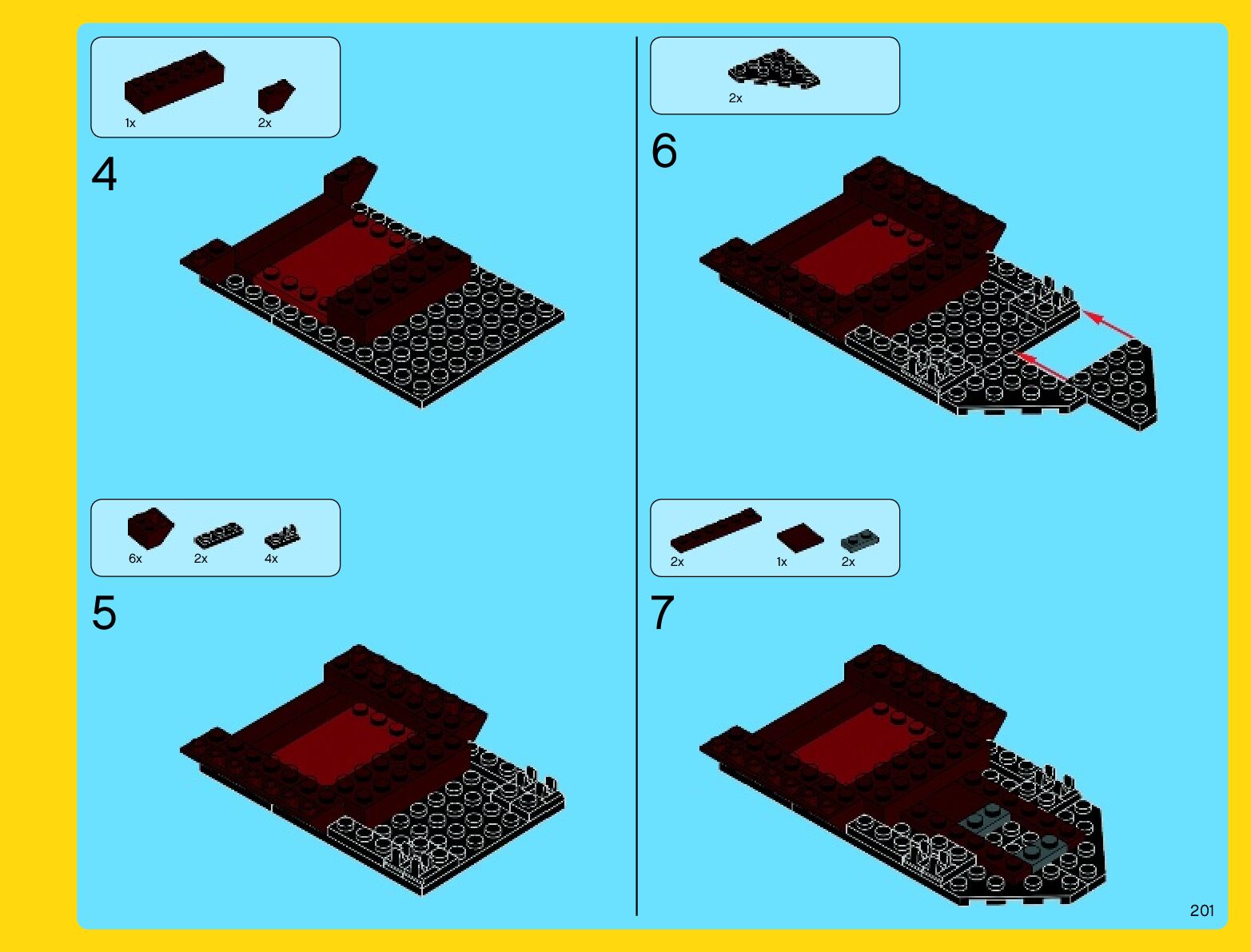 1x 2x

4

6x 2x 4x

5

2x

6

2x 1x 2x

7

201