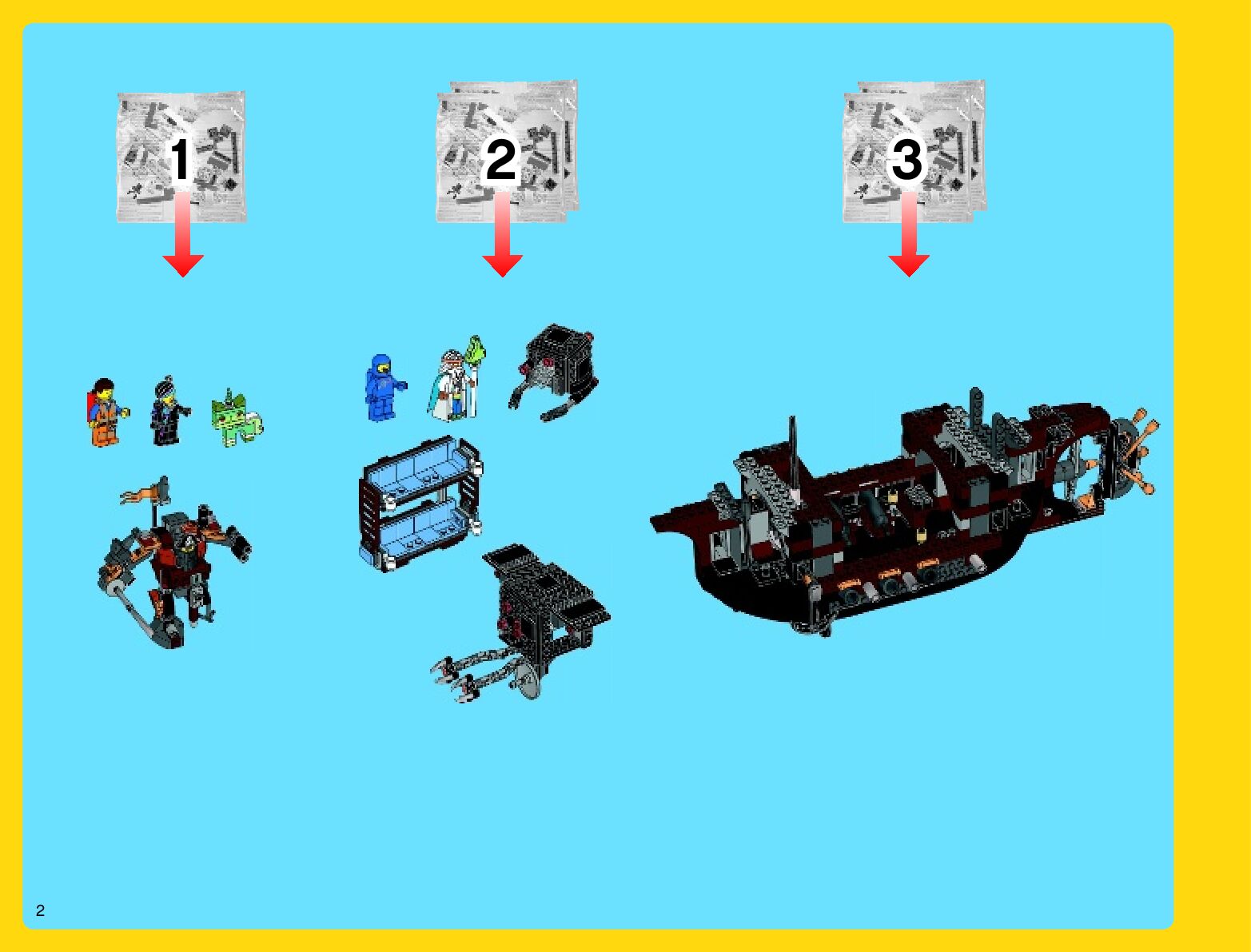 1

2

3

2