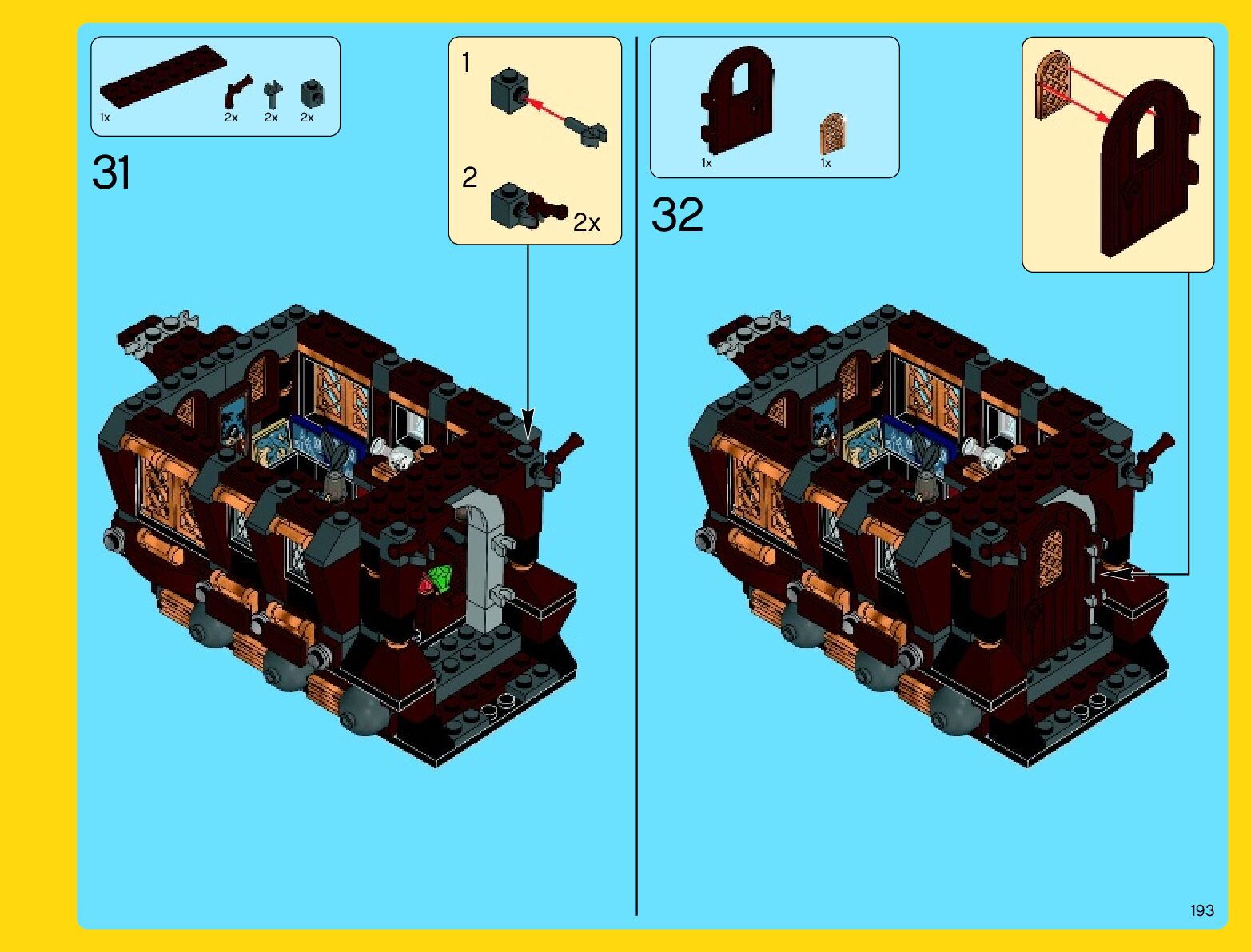 1x 2x 2x 2x

31

1

2

2x

1x 1x

32

193