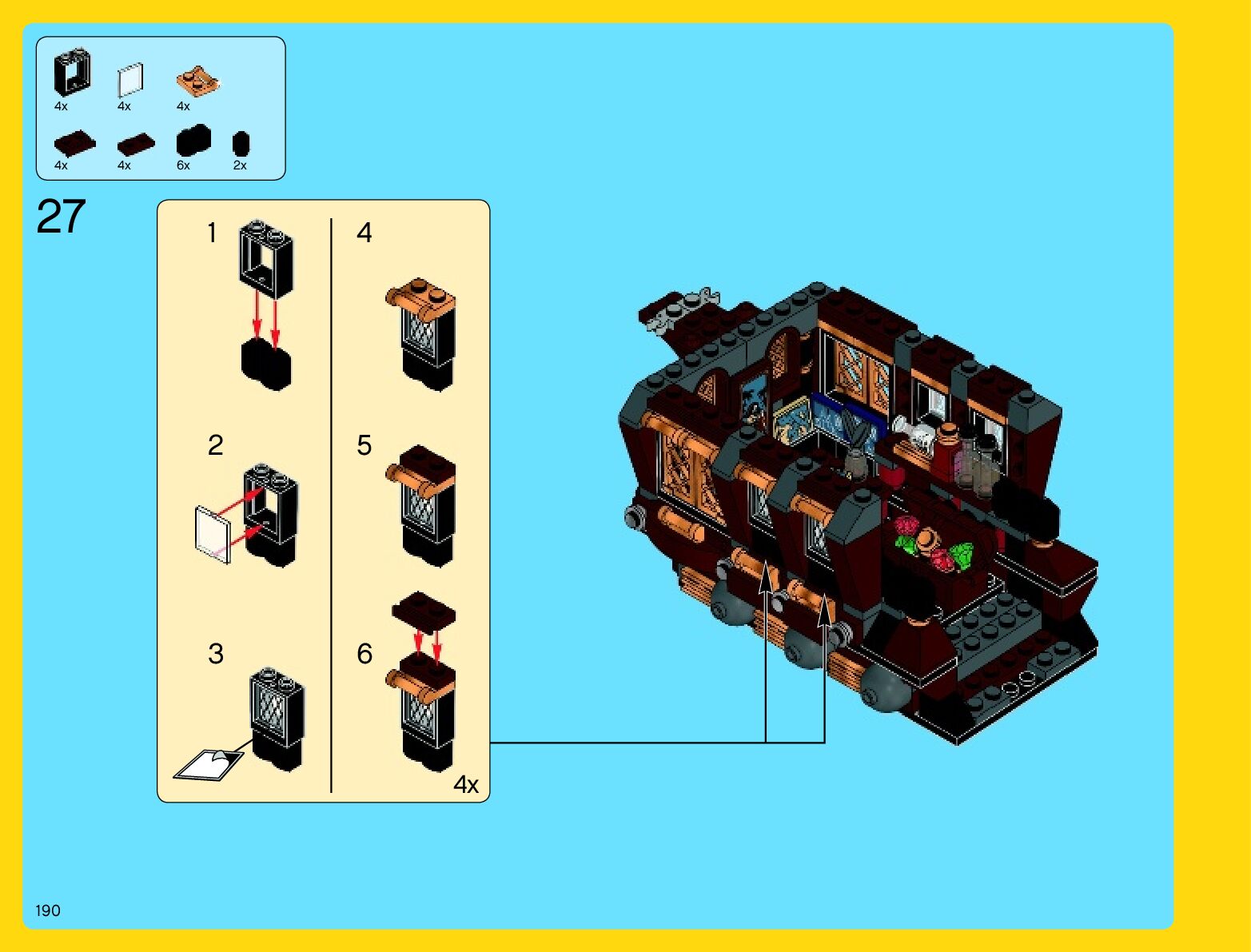 4x 4x 4x

4x 4x 6x 2x

27

1

2

3

4

5

6

4x

190