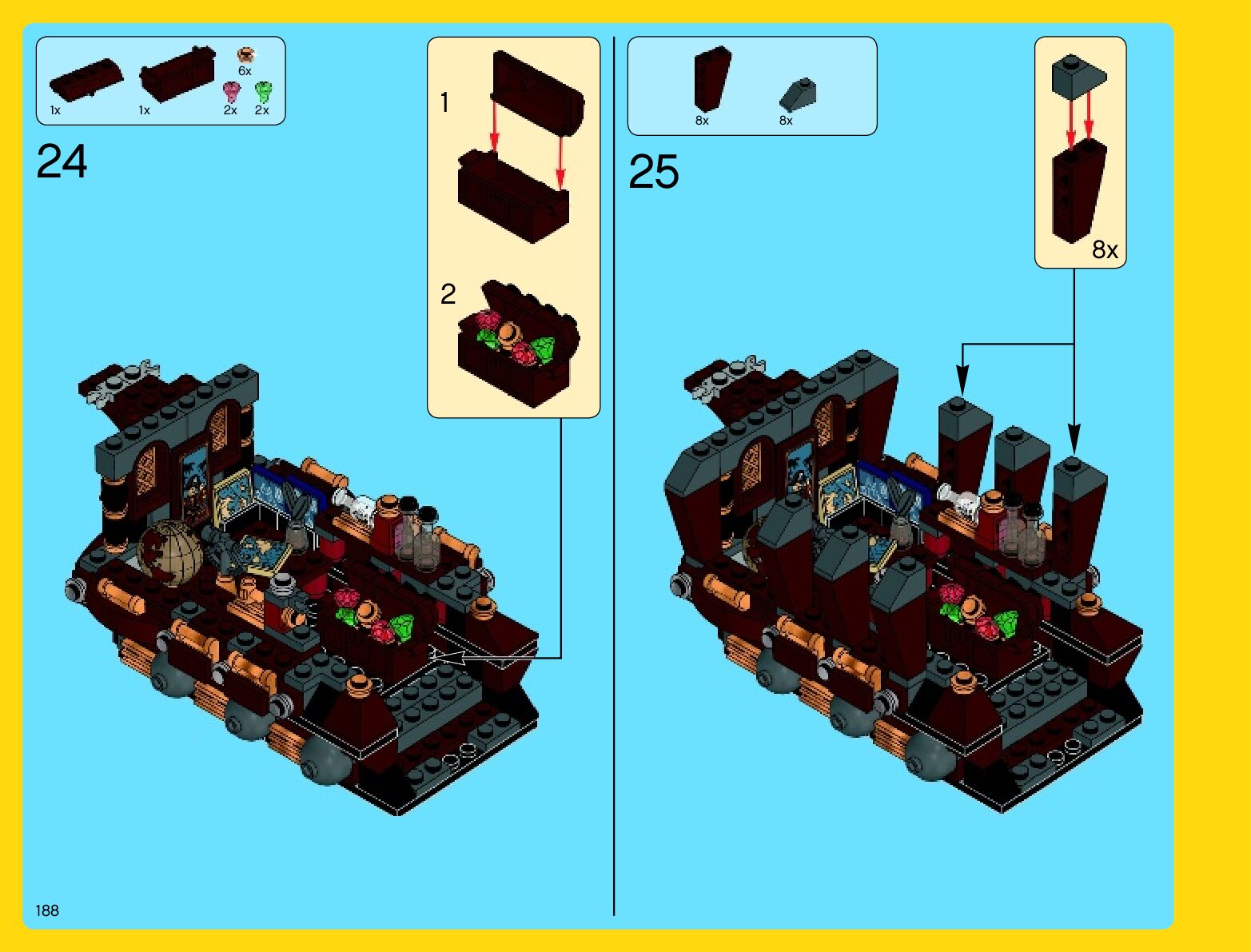 1x 1x 6x 2x 2x

24

1

2

8x 8x

25

8x

188