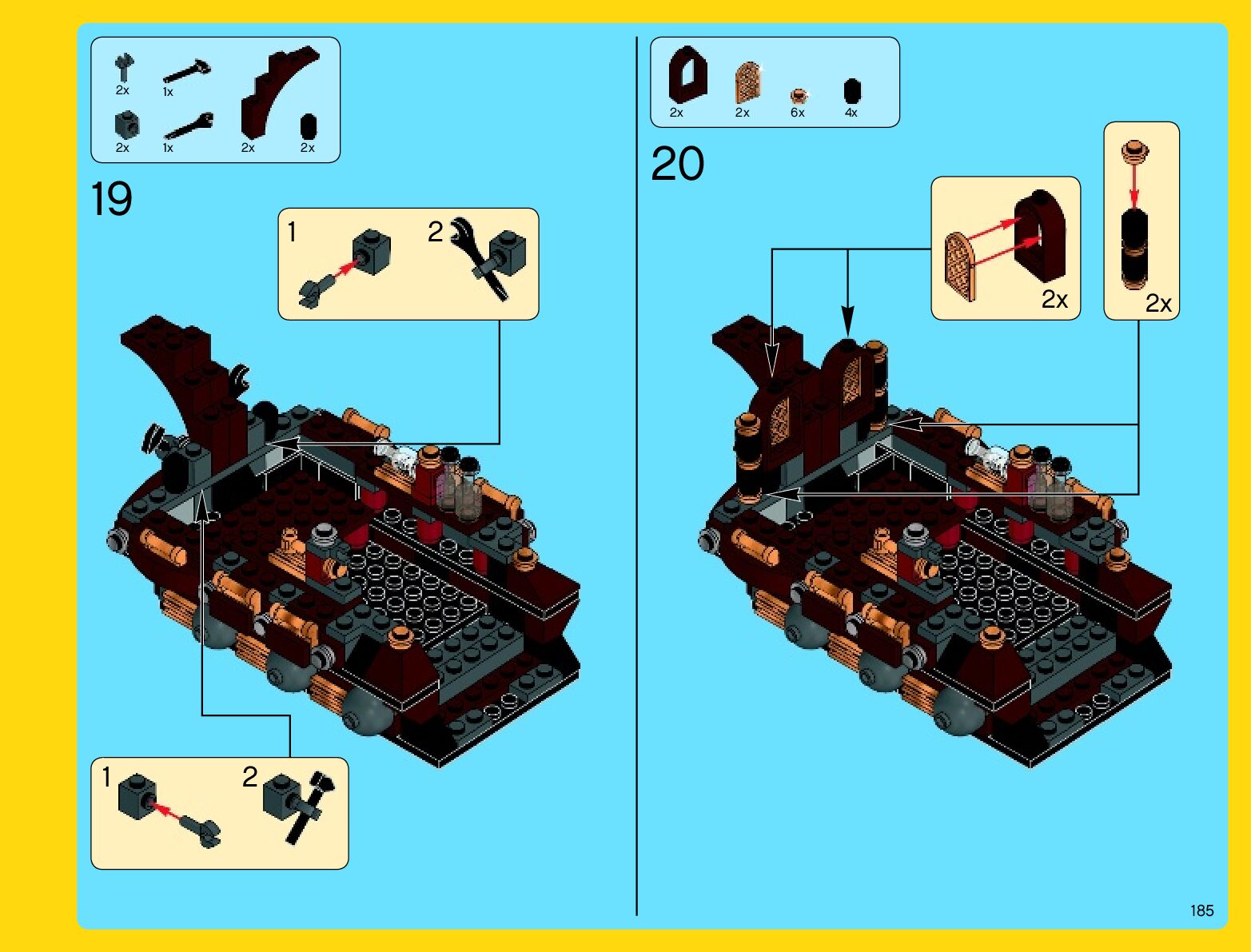 2x 1x
2x 1x 2x 2x

19

1 2

1 2

2x 2x 6x 4x

20

2x

2x

185