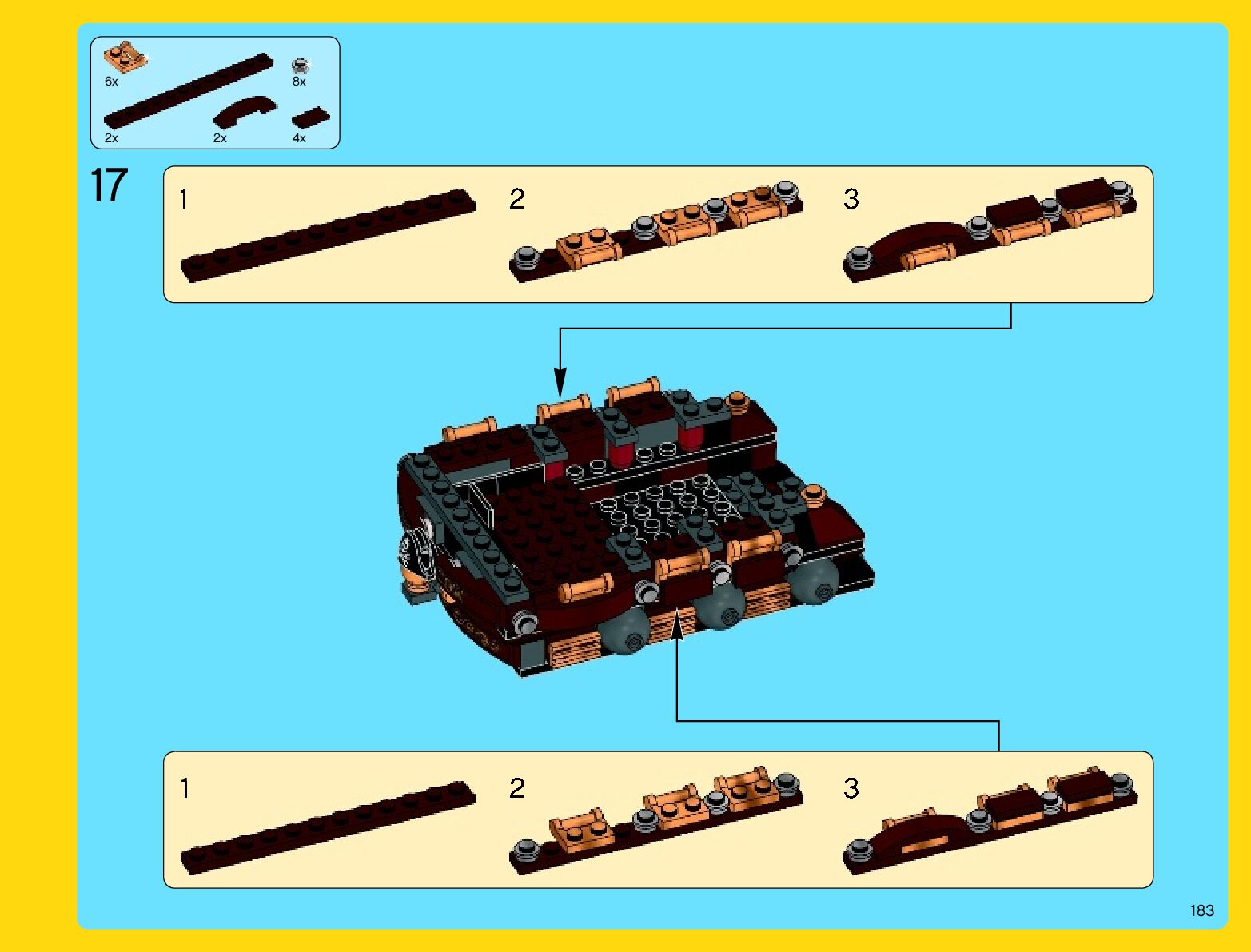 6x
8x
2x
2x
4x

17

1
2
3

1
2
3

183