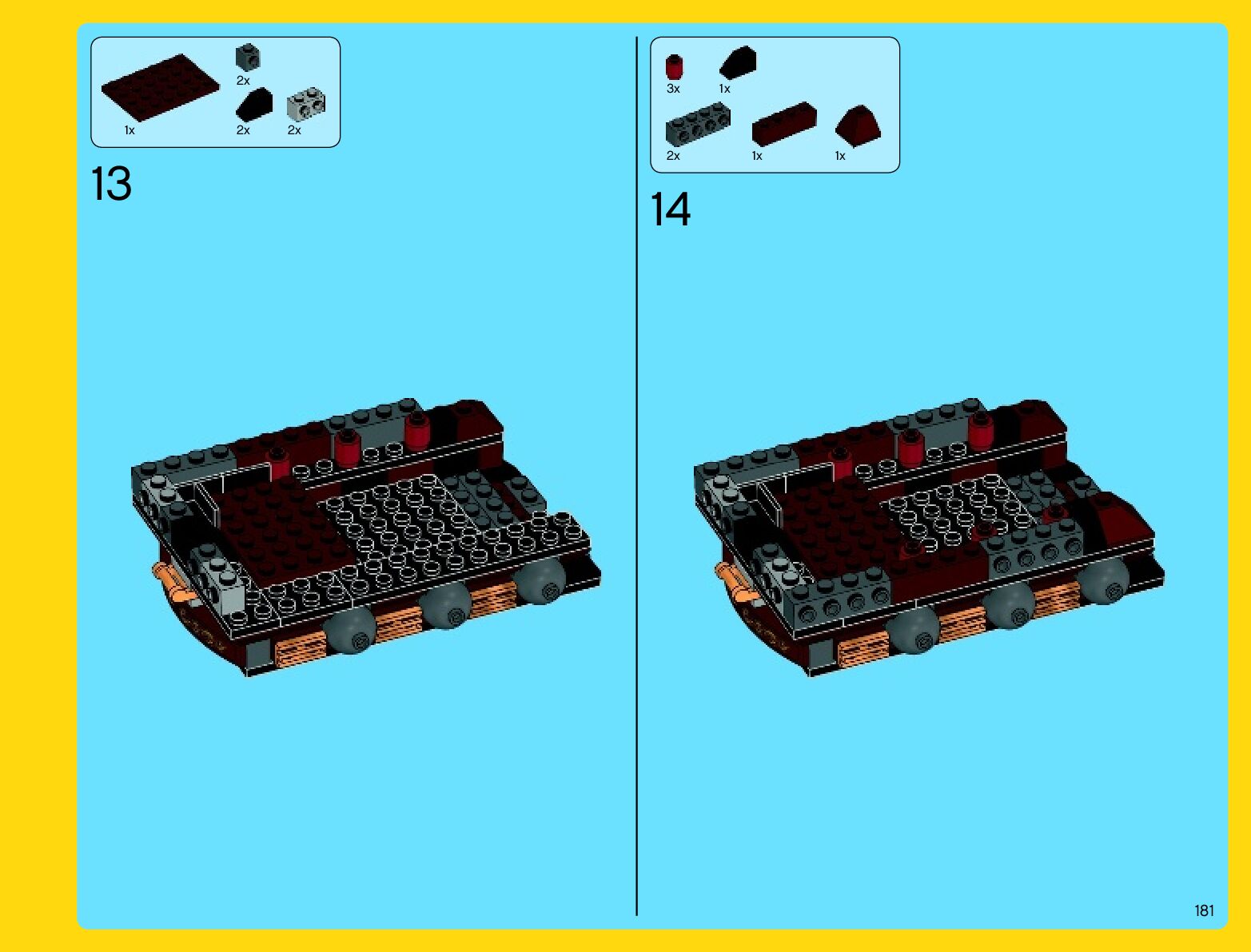 2x
1x
2x
2x

13

3x
1x
2x
1x
1x

14

181