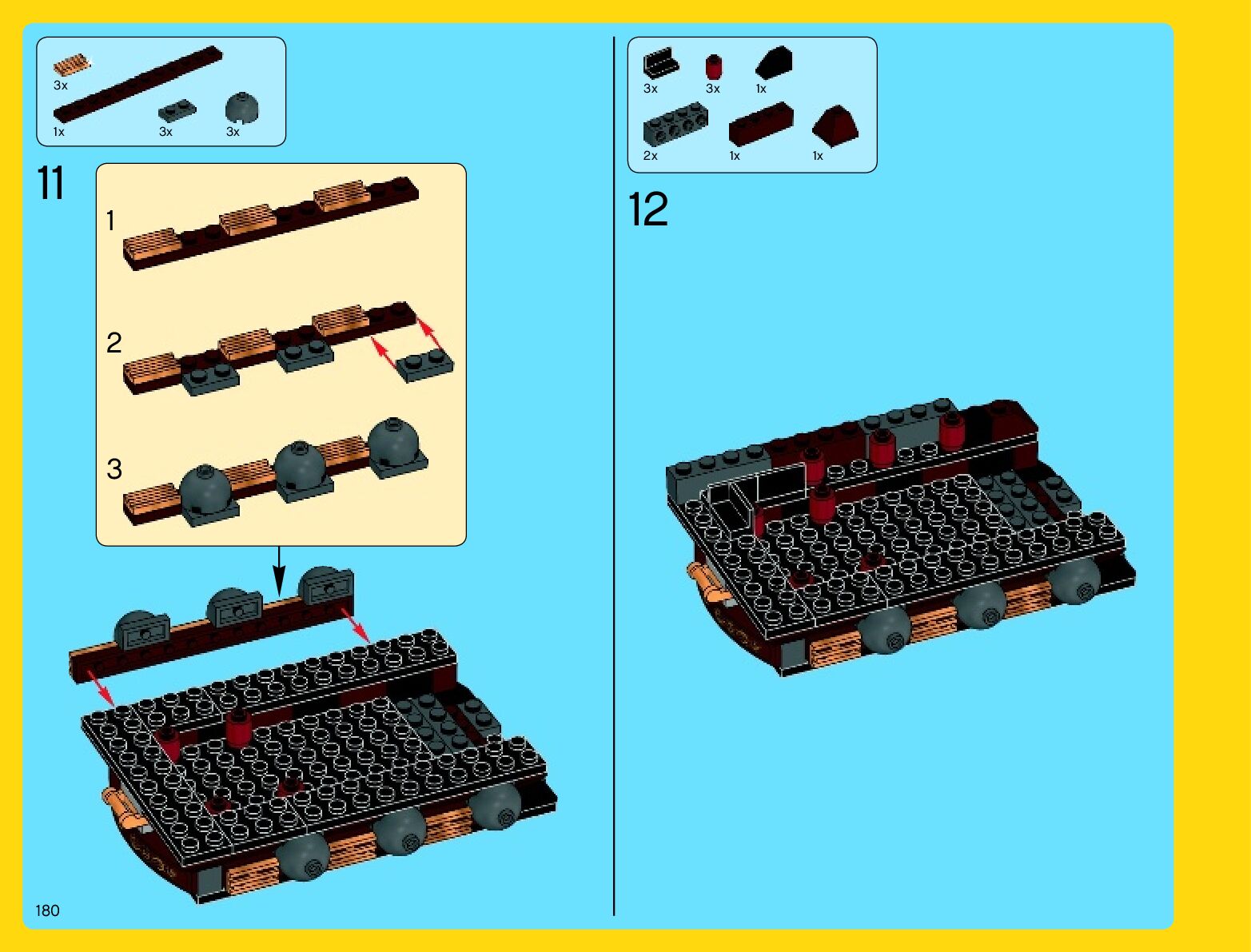 3x
1x
3x
3x

11

1

2

3

180

3x
3x
1x
2x
1x
1x

12