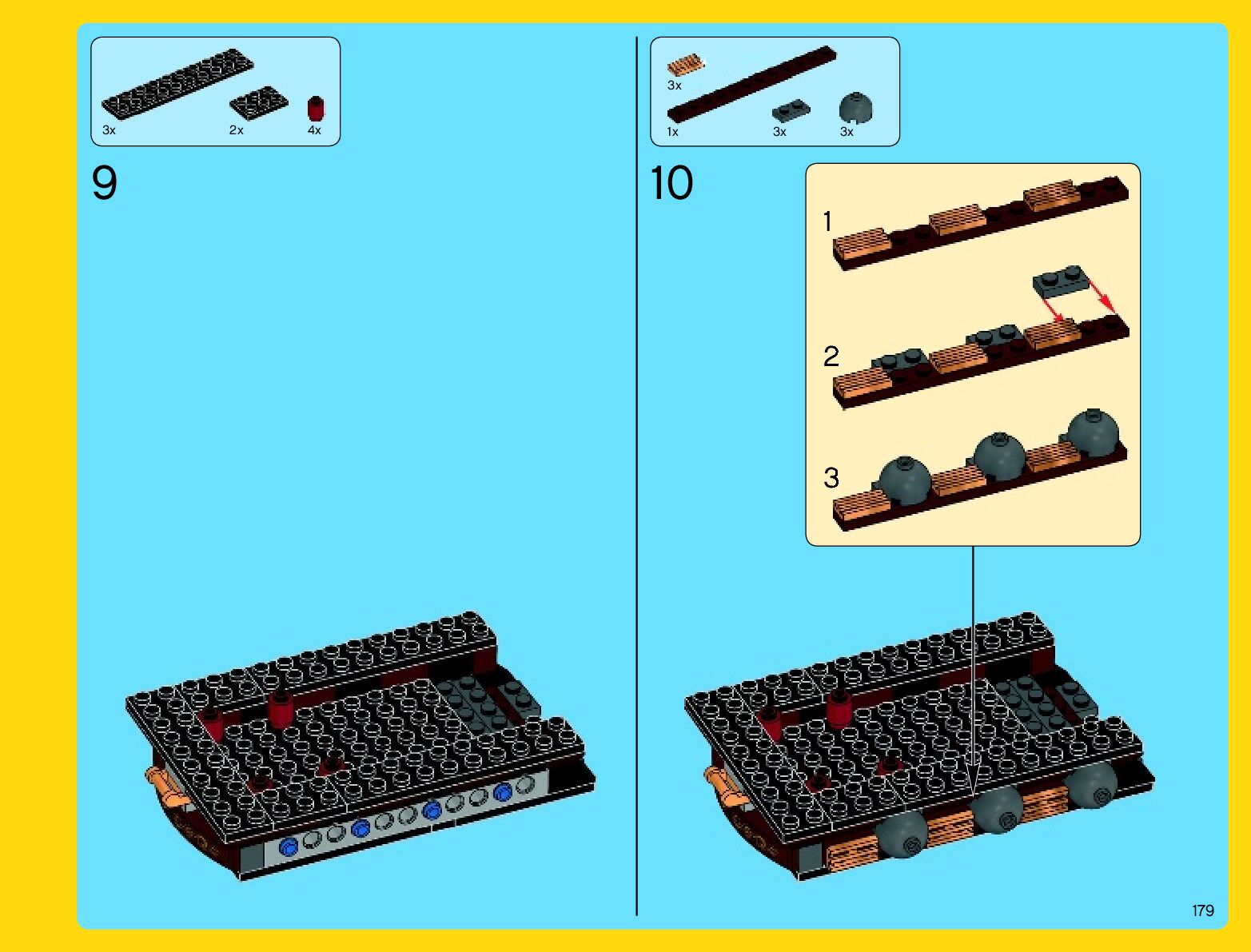 3x

2x

4x

9

3x

1x

3x

3x

10

1

2

3

179