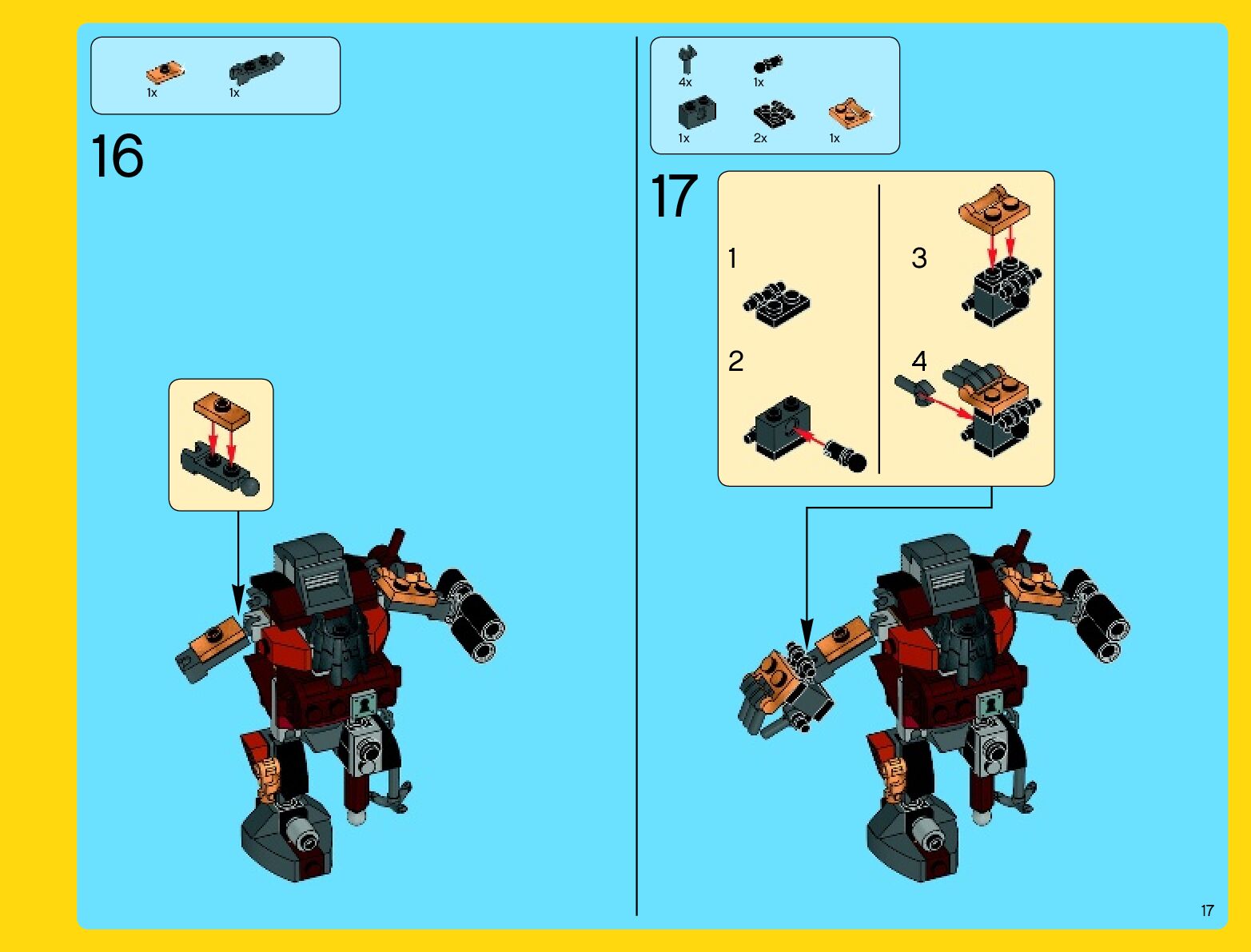 1x 1x

16

4x 1x

1x 2x 1x

17

1

2

3

4

17