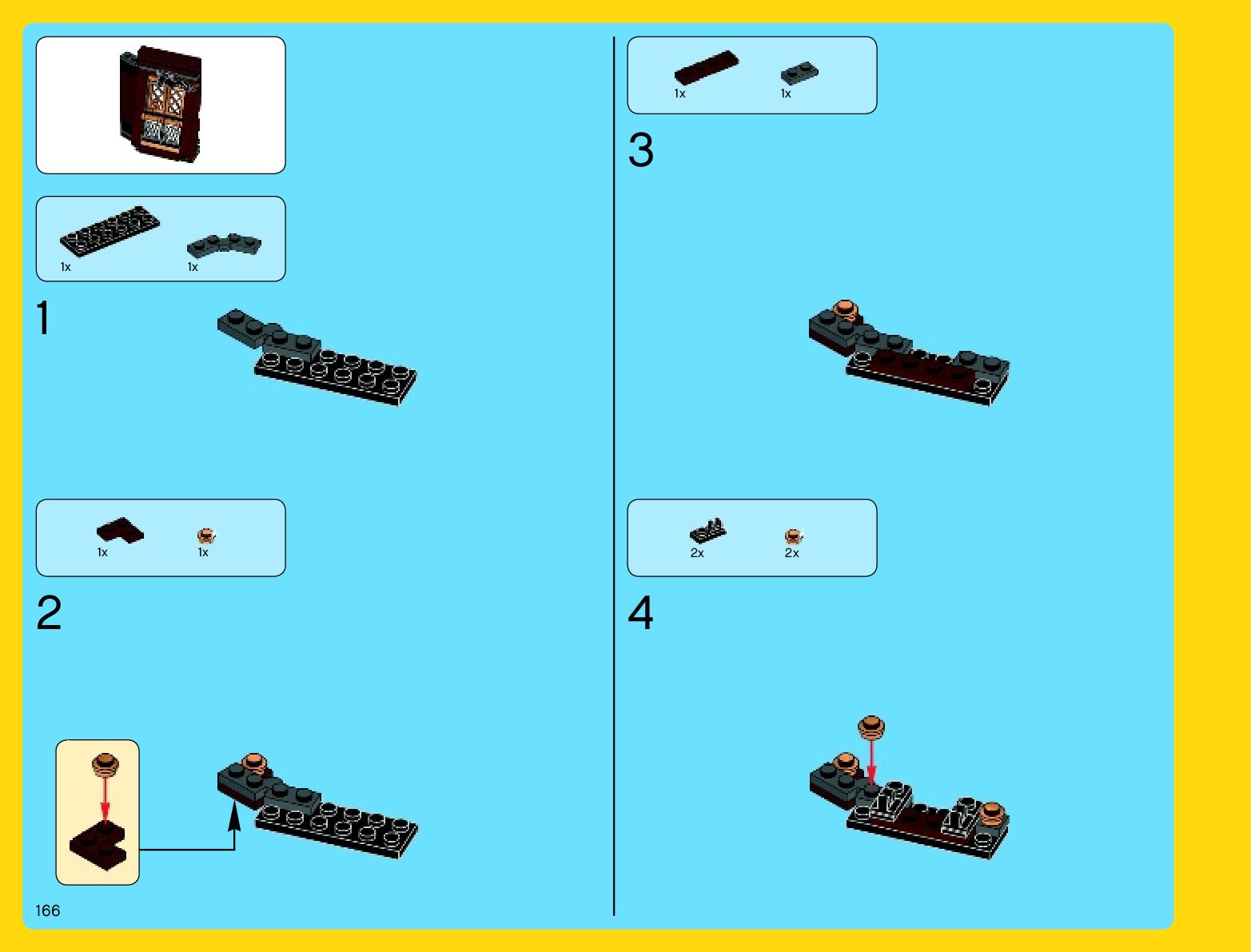 1x 1x

1

1x 1x

2

166

1x 1x

3

2x 2x

4