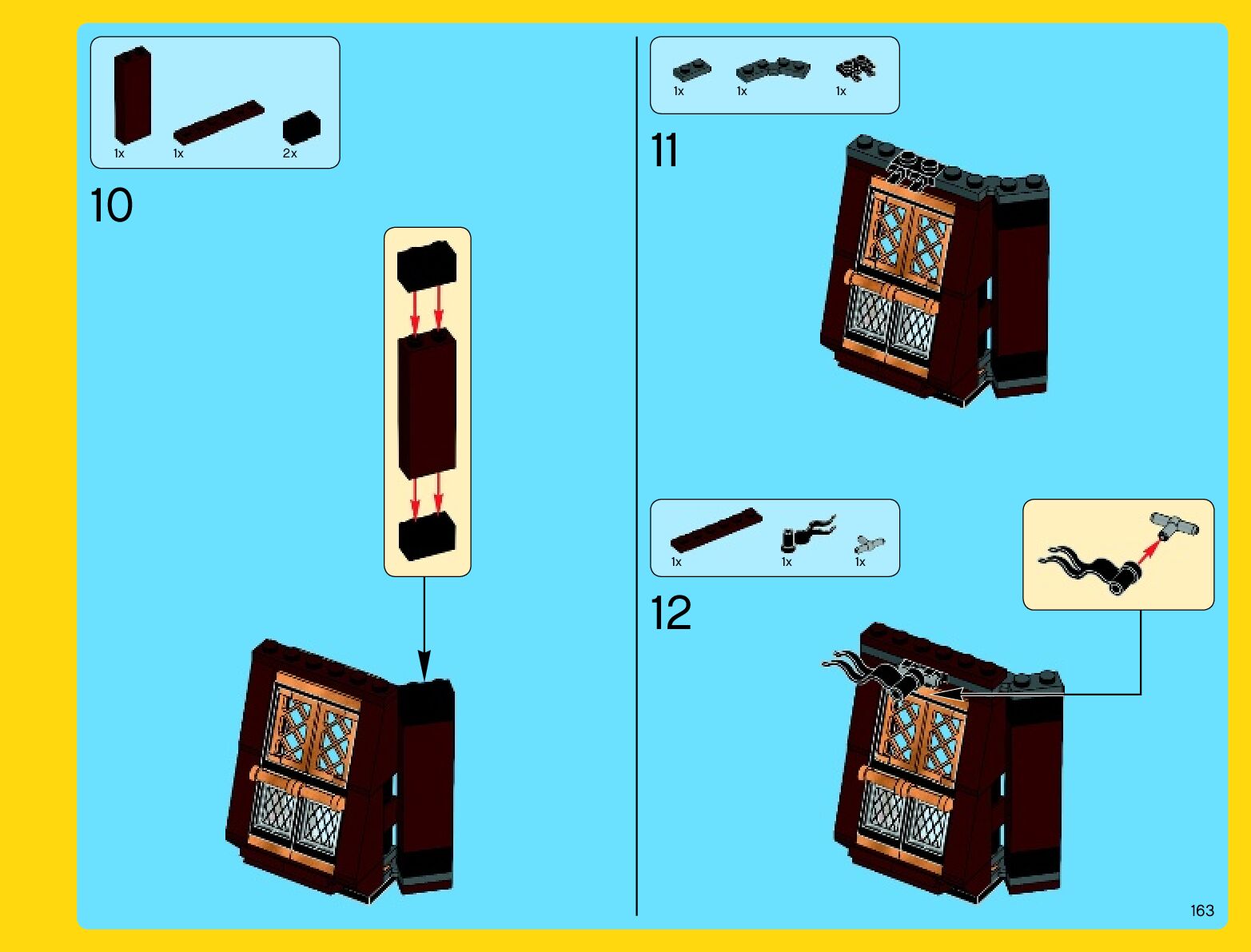 1x 1x 2x

10

1x 1x 1x

11

1x 1x 1x

12

163