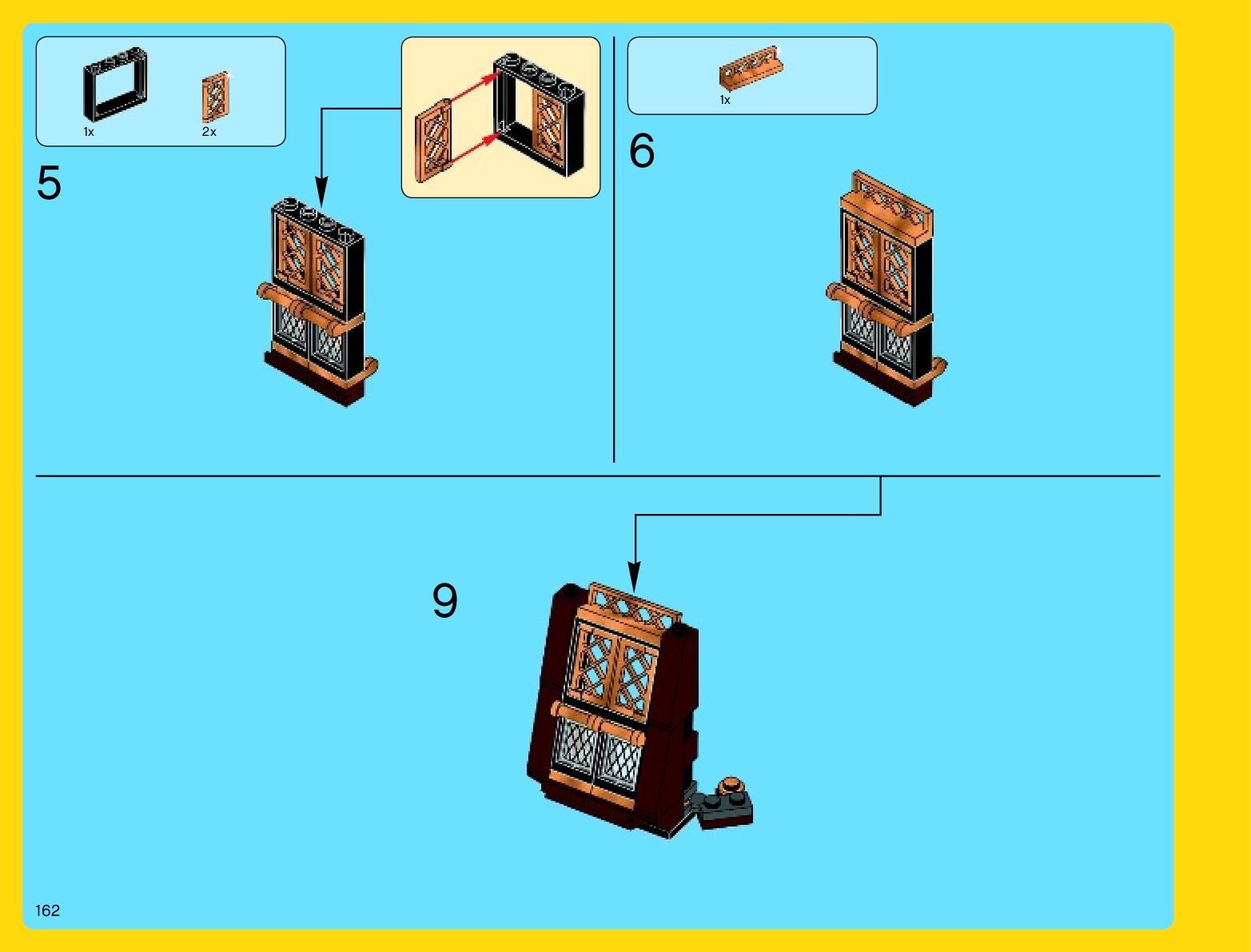 1x 2x

5

1x

6

9

162