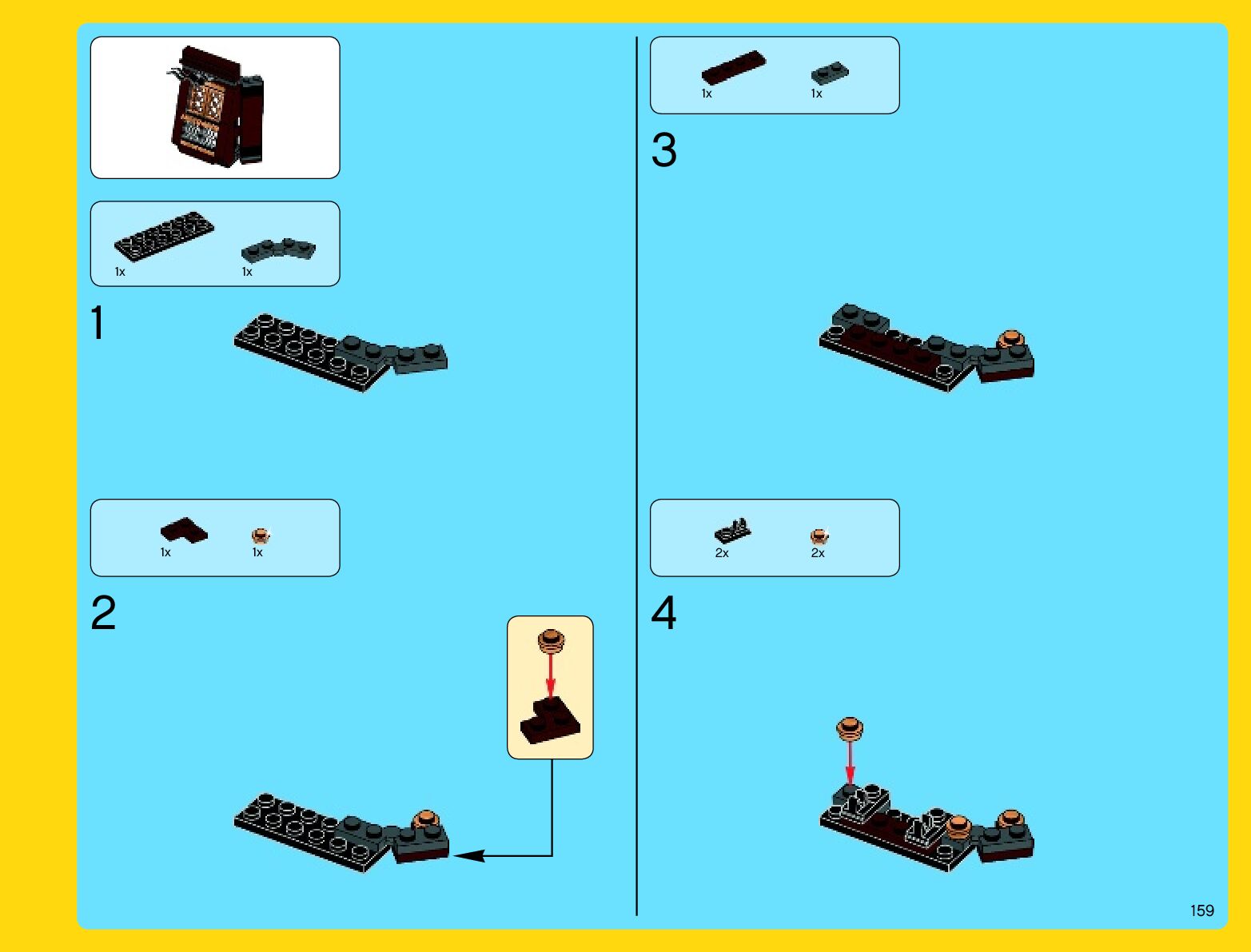 1x 1x

1

1x 1x

2

1x 1x

3

2x 2x

4

159